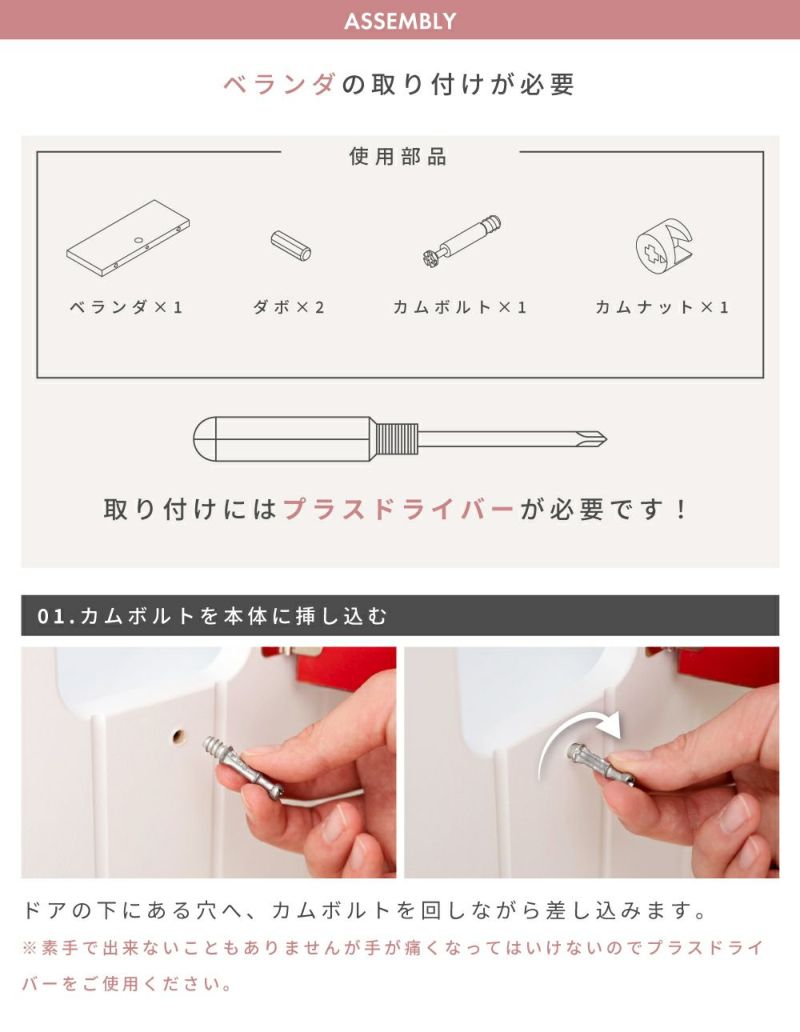 ASSEMBLY

ベランダの取り付けが必要

使用部品

ベランダ×1

ダボ×2

カムボルト×1

カムナット×1

取り付けにはプラスドライバーが必要です！

01.カムボルトを本体に挿し込む

ドアの下にある穴へ、カムボルトを回しながら差し込みます。

※素手で出来ないこともありませんが手が痛くなってはいけないのでプラスドライバーをご使用ください。