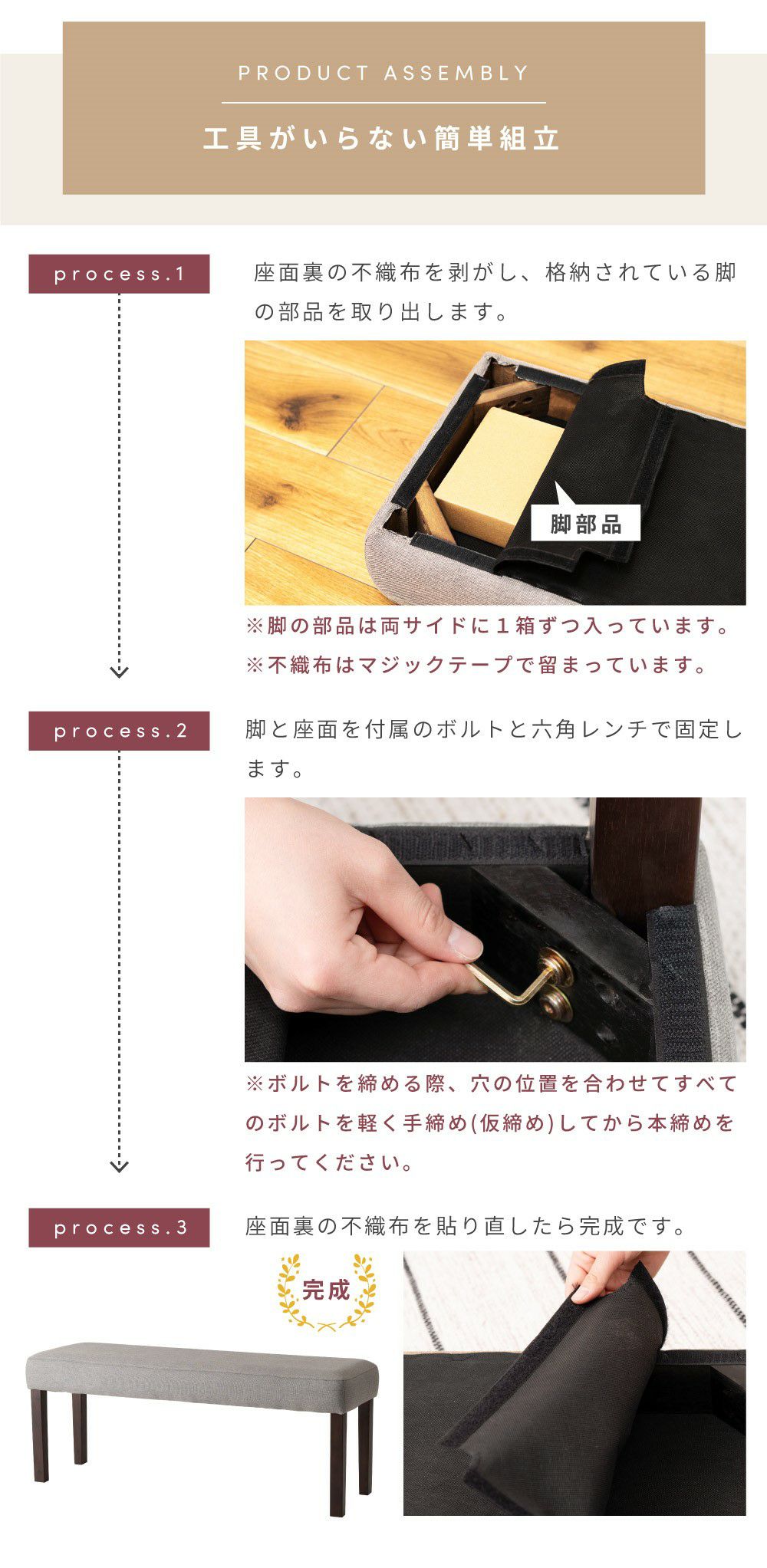 PRODUCT ASSEMBLY

工具がいらない簡単組立

process.1

座面裏の不織布を剥がし、格納されている脚の部品を取り出します。

脚部品

※脚の部品は両サイドに１箱ずつ入っています。
※不織布はマジックテープで留まっています。

process.2

脚と座面を付属のボルトと六角レンチで固定します。

※ボルトを締める際、穴の位置を合わせてすべてのボルトを軽く手締め(仮締め)してから本締めを行ってください。

process.3

座面裏の不織布を貼り直したら完成です。

完成