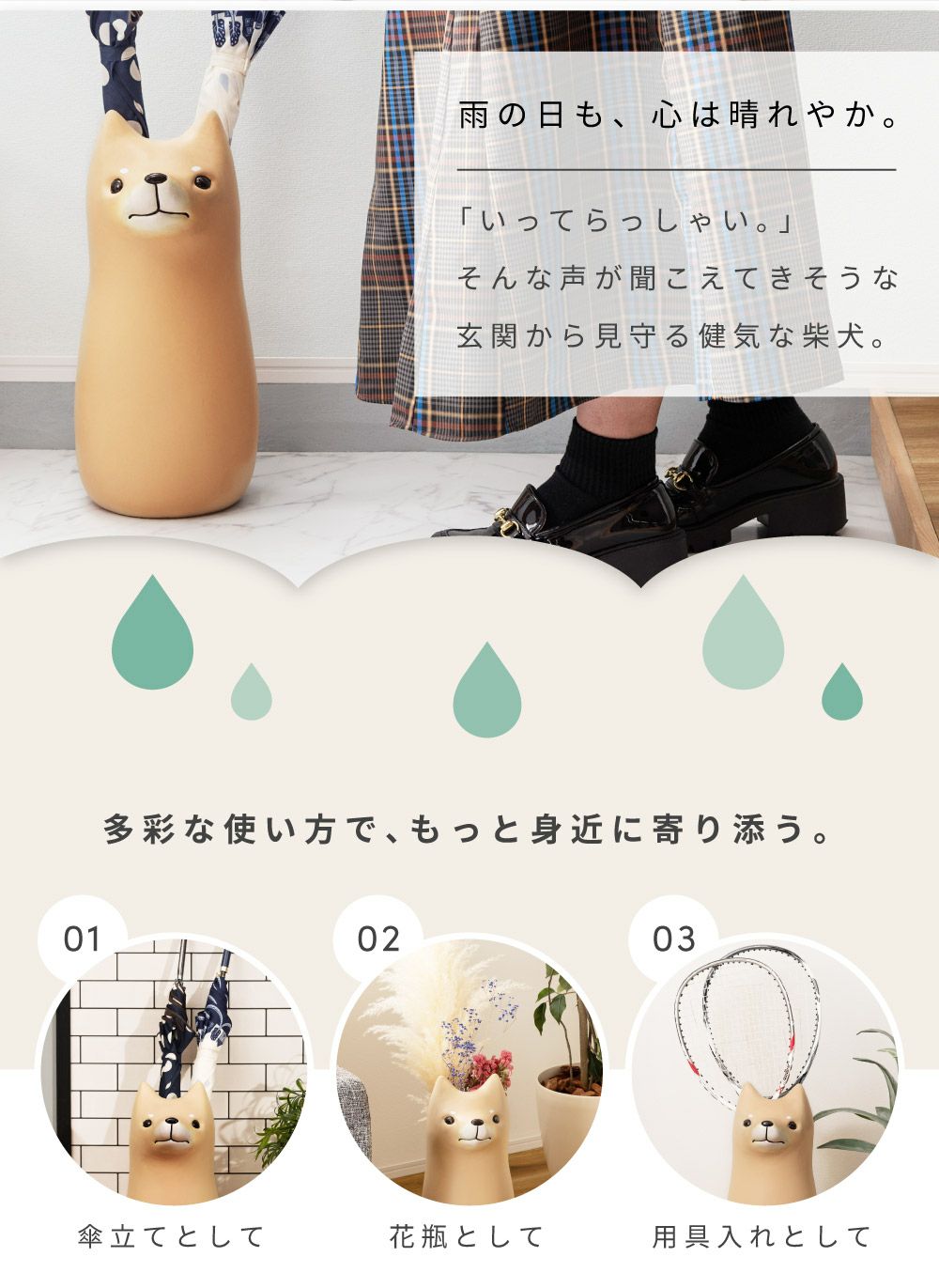 雨の日も、心は晴れやか。

「いってらっしゃい。」
そんな声が聞こえてきそうな
玄関から見守る健気な柴犬。

多彩な使い方で、もっと身近に寄り添う。

01
傘立てとして

02
花瓶として

03
用具入れとして