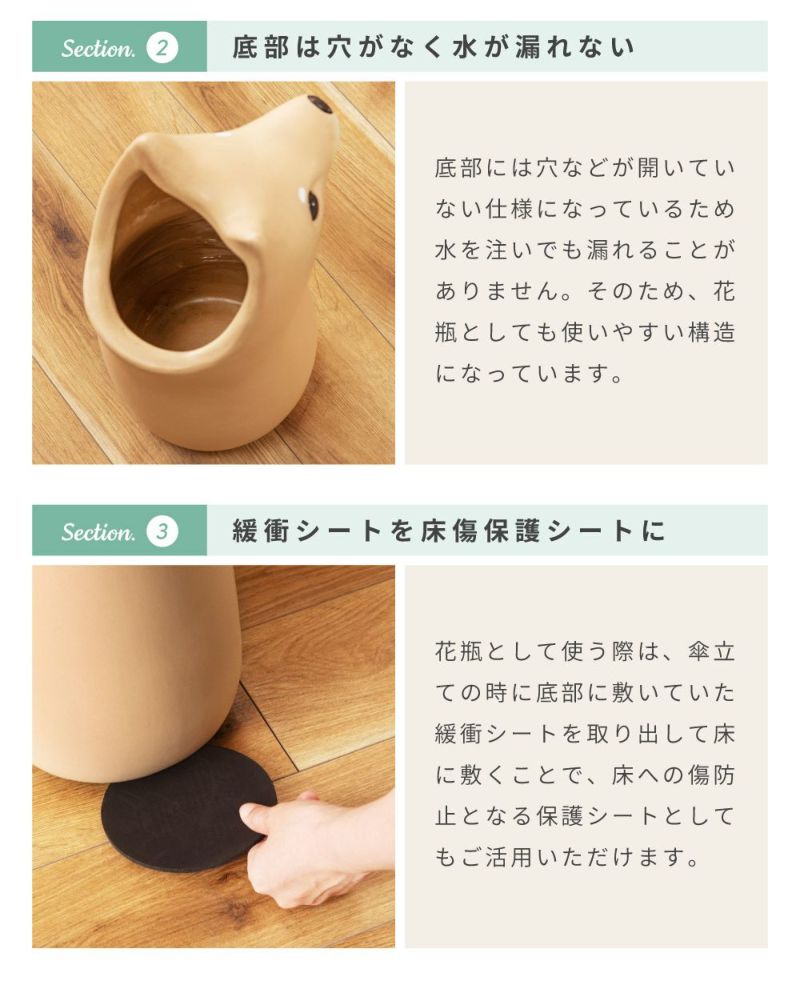 Section. 2 底部は穴がなく水が漏れない

底部には穴などが開いていない仕様になっているため水を注いでも漏れることがありません。そのため、花瓶としても使いやすい構造になっています。

Section. 3 緩衝シートを床傷保護シートに

花瓶として使う際は、傘立ての時に底部に敷いていた緩衝シートを取り出して床に敷くことで、床への傷防止となる保護シートとしてもご活用いただけます。