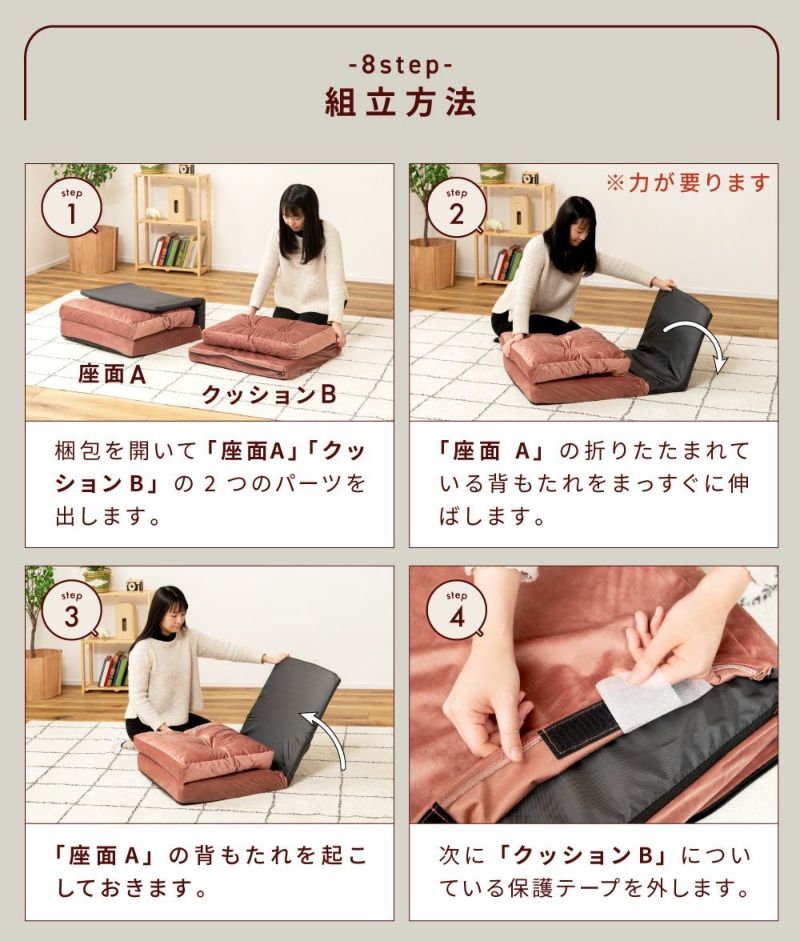 -8step-
組立方法

step
1

座面A

クッションB

梱包を開いて「座面A」「クッションB」の２つのパーツを出します。

step
2

※力が要ります

「座面 A」の折りたたまれている背もたれをまっすぐに伸ばします。

step
3

「座面A」の背もたれを起こしておきます。

step
4

次に「クッションB」についている保護テープを外します。