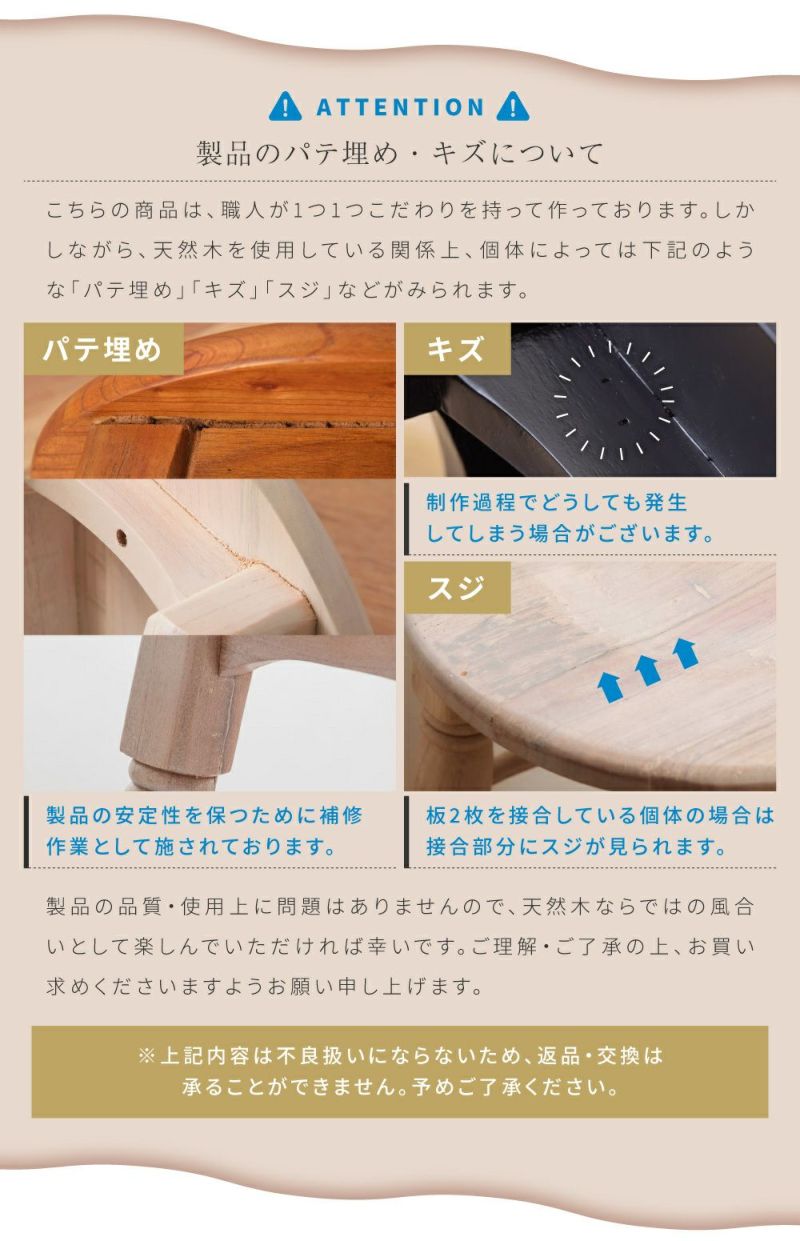 ATTENTION

製品のパテ埋め・キズについて

こちらの商品は、職人が1つ1つこだわりを持って作っております。しかしながら、天然木を使用している関係上、個体によっては下記のような「パテ埋め」「キズ」「スジ」などがみられます。

パテ埋め

製品の安定性を保つために補修作業として施されております。

キズ

制作過程でどうしても発生してしまう場合がございます。

スジ

板2枚を接合している個体の場合は接合部分にスジが見られます。

製品の品質・使用上に問題はありませんので、天然木ならではの風合いとして楽しんでいただければ幸いです。ご理解・ご了承の上、お買い求めくださいますようお願い申し上げます。

※上記内容は不良扱いにならないため、返品・交換は承ることができません。予めご了承ください。