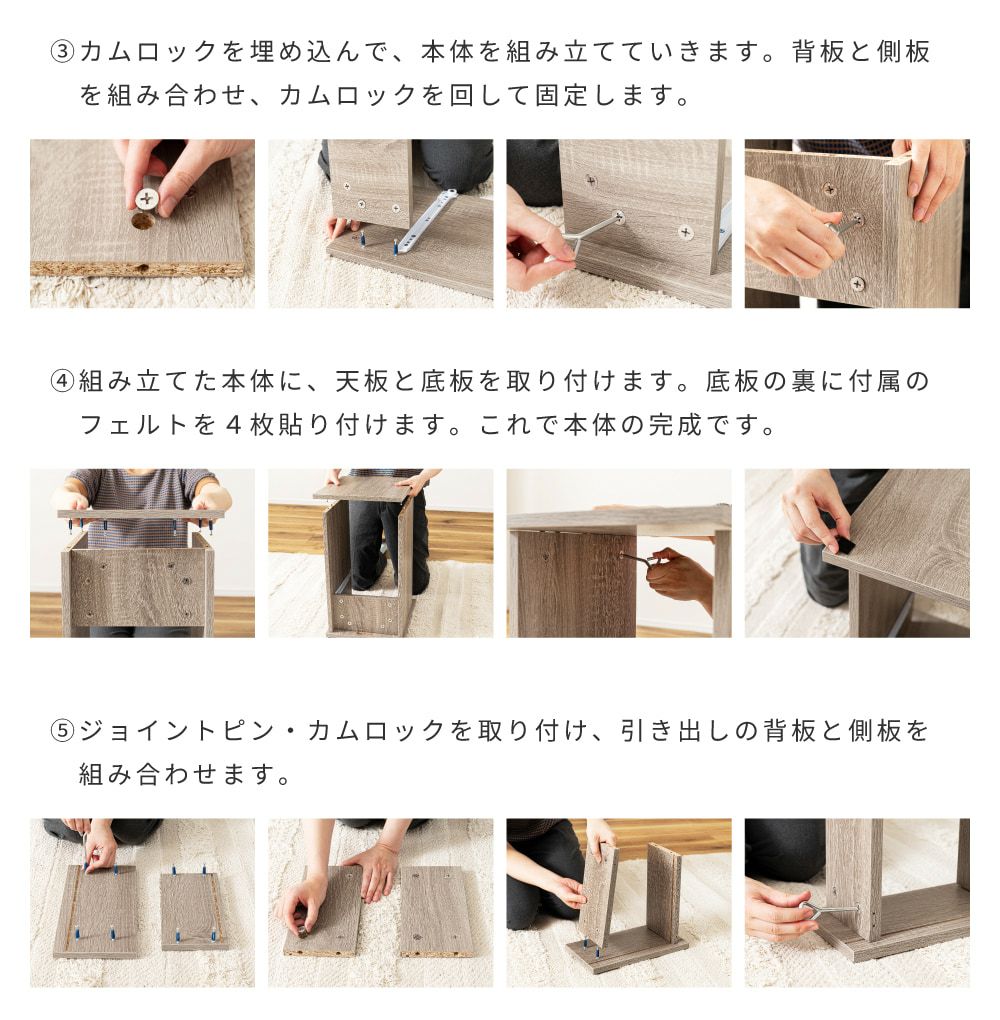 ③カムロックを埋め込んで、本体を組み立てていきます。背板と側板を組み合わせ、カムロックを回して固定します。

④組み立てた本体に、天板と底板を取り付けます。底板の裏に付属のフェルトを4枚貼り付けます。これで本体の完成です。

⑤ジョイントピン・カムロックを取り付け、引き出しの背板と側板を組み合わせます。