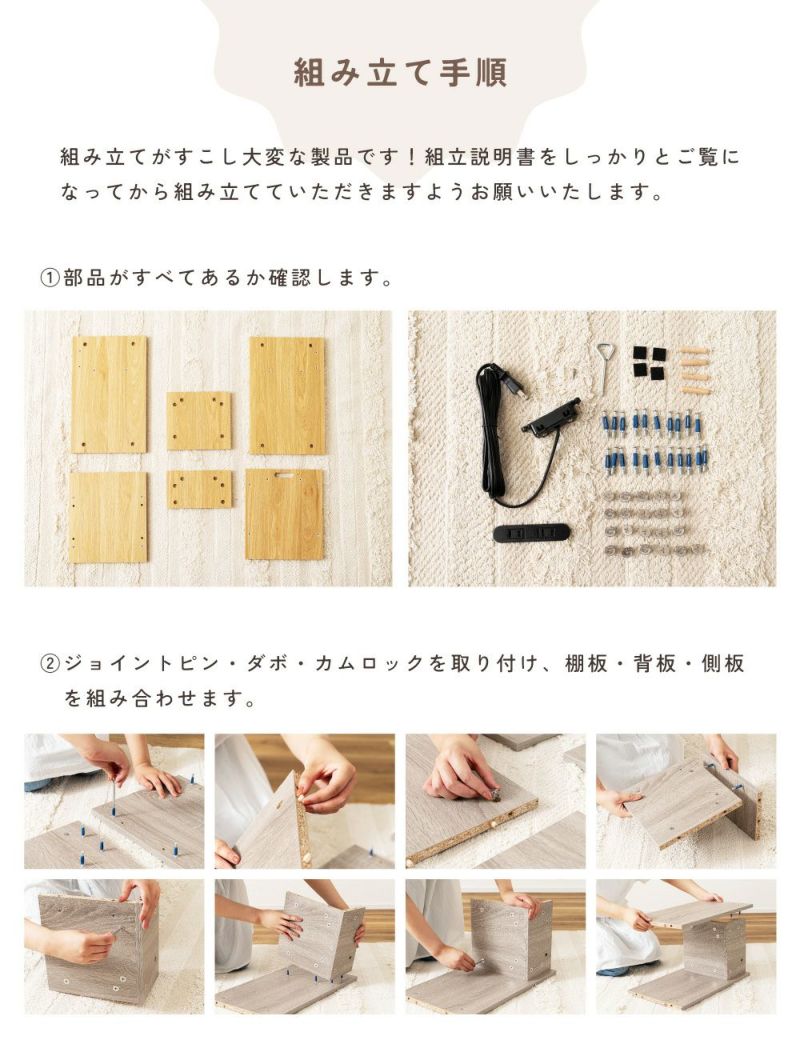 組み立て手順

組み立てがすこし大変な製品です！組立説明書をしっかりとご覧になってから組み立てていただきますようお願いいたします。

①部品がすべてあるか確認します。

②ジョイントピン・ダボ・カムロックを取り付け、棚板・背板・側板を組み合わせます。