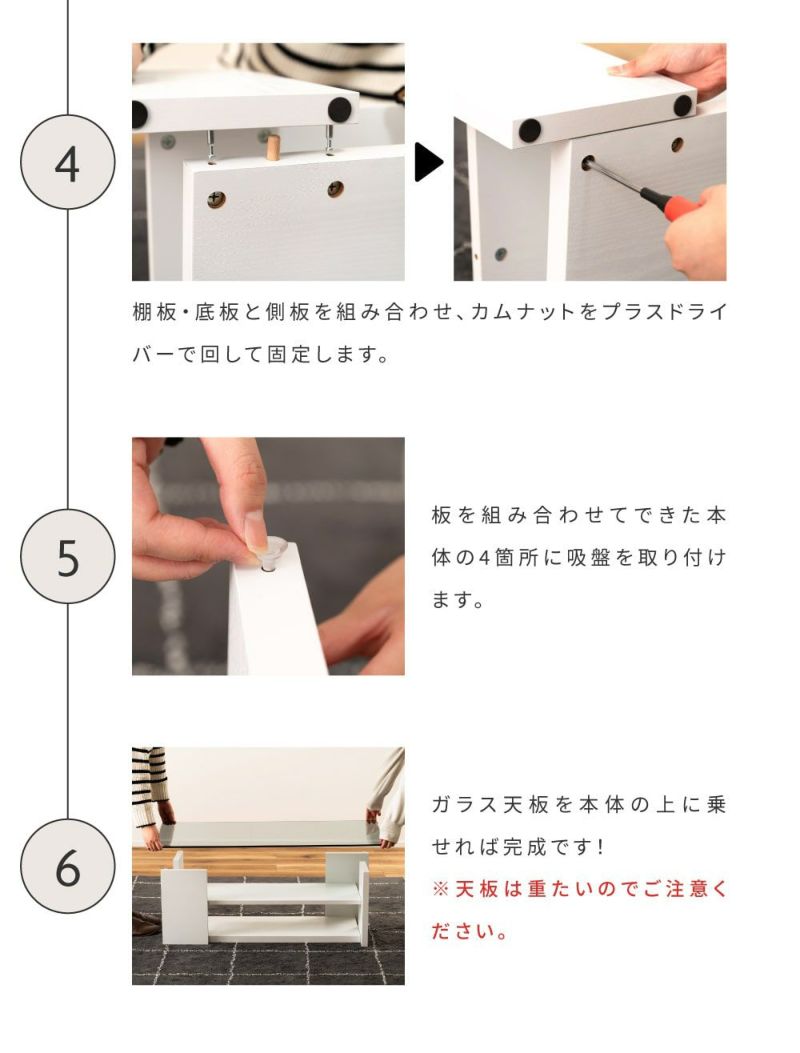 4

棚板・底板と側板を組み合わせ、カムナットをプラスドライバーで回して固定します。

5

板を組み合わせてできた本体の4箇所に吸盤を取り付けます。

6

ガラス天板を本体の上に乗せれば完成です!
※天板は重たいのでご注意ください。