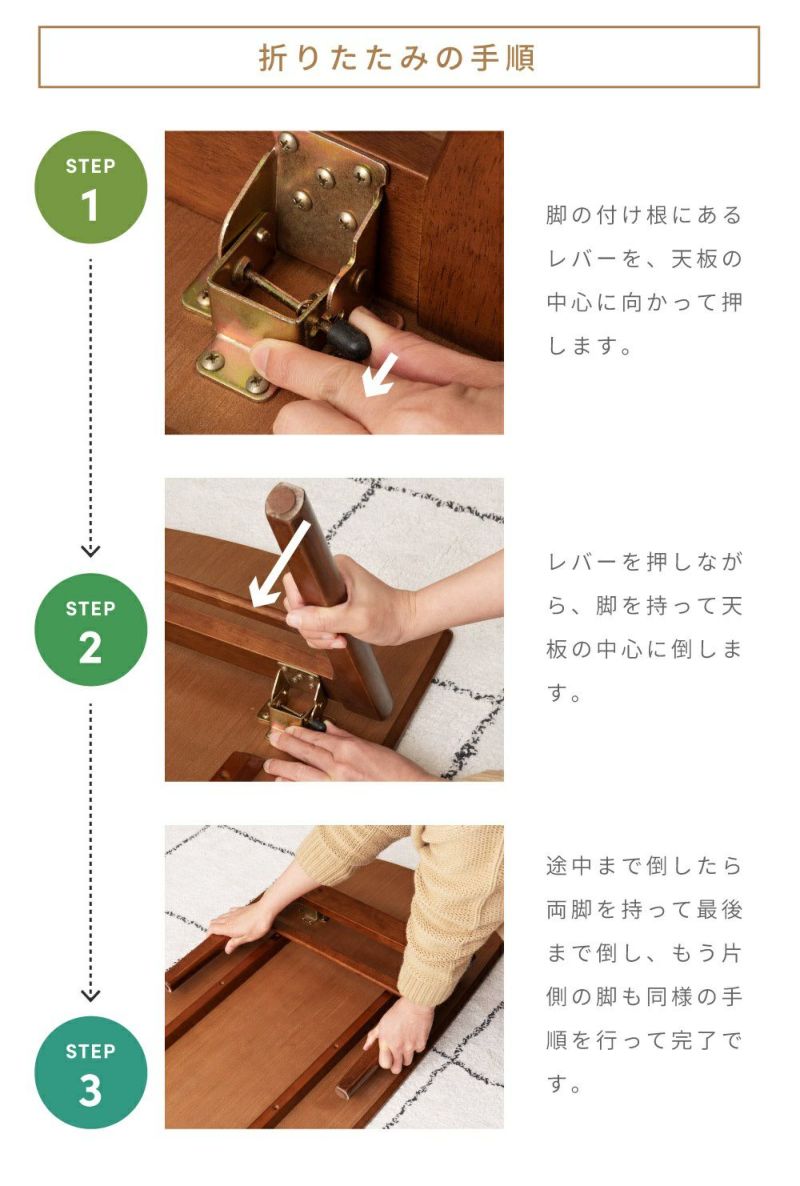 折りたたみの手順

STEP
1

脚の付け根にあるレバーを、天板の中心に向かって押します。

STEP
2

レバーを押しながら、脚を持って天板の中心に倒します。

STEP
3

途中まで倒したら両脚を持って最後まで倒し、もう片側の脚も同様の手順を行って完了です。