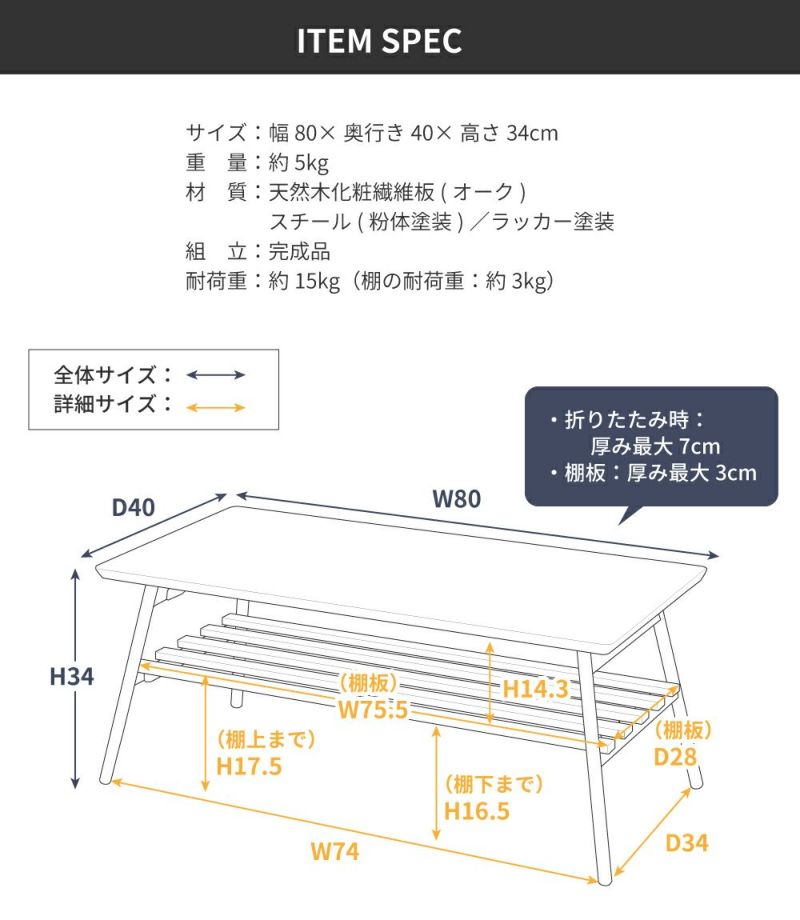 ITEM SPEC

サイズ：幅 80× 奥行き 40× 高さ 34cm
重　量：約 5kg
材　質：天然木化粧繊維板 ( オーク )
スチール ( 粉体塗装 ) ／ラッカー塗装
組　立：完成品
耐荷重：約 15kg（棚の耐荷重：約 3kg）

全体サイズ：
詳細サイズ：

・折りたたみ時：
厚み最大 7cm
・棚板：厚み最大 3cm

D40
W80
H34
（棚板）
W75.5
H14.3
（棚板）
D28
（棚上まで）
H17.5
（棚下まで）
H16.5
W74
D34