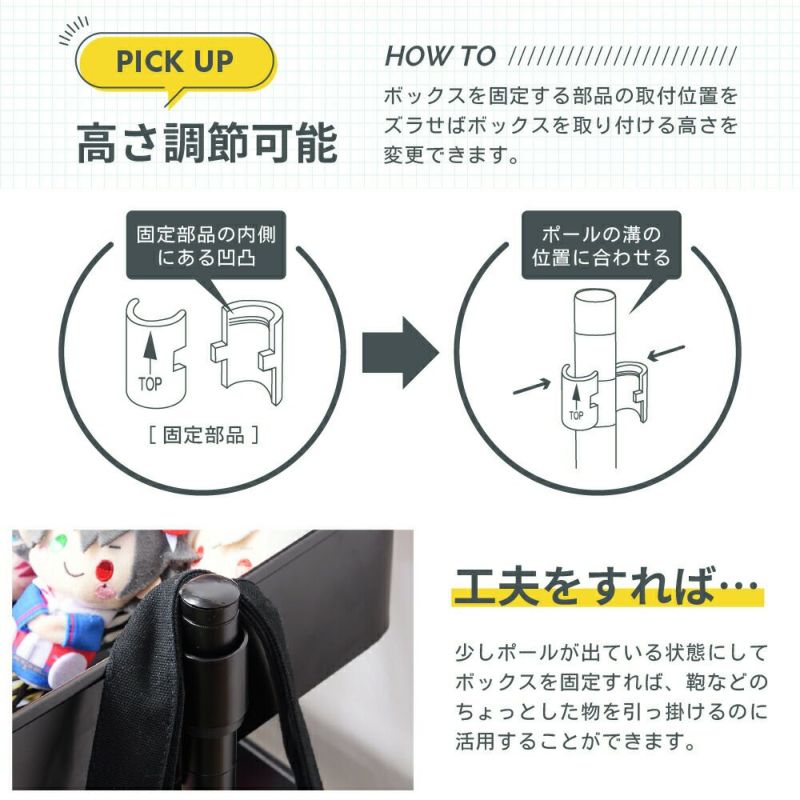 PICK UP

高さ調節可能

HOW TO

ボックスを固定する部品の取付位置をズラせばボックスを取り付ける高さを変更できます。

固定部品の内側にある凹凸

TOP

［ 固定部品 ］

ポールの溝の位置に合わせる

TOP

工夫をすれば…

少しポールが出ている状態にしてボックスを固定すれば、鞄などのちょっとした物を引っ掛けるのに活用することができます。