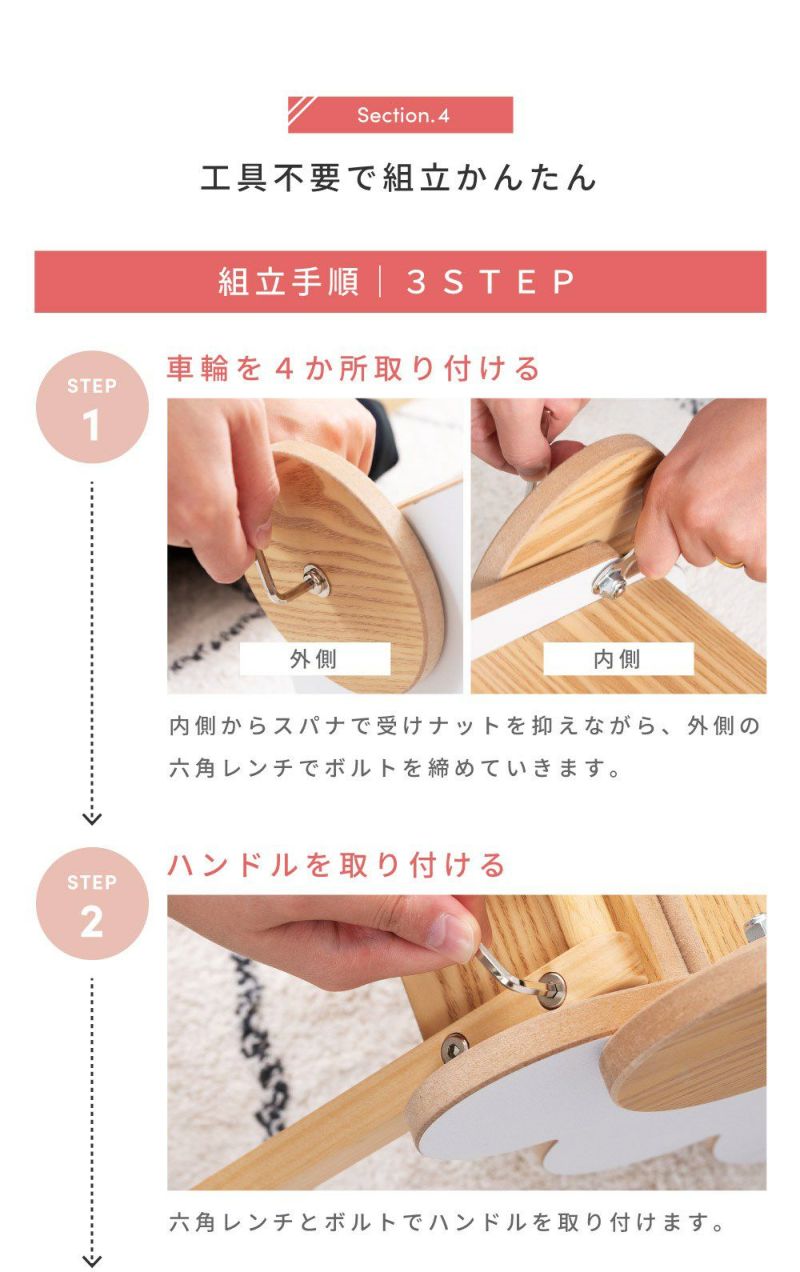 Section.4

工具不要で組立かんたん

組立手順｜３ＳＴＥＰ

STEP 1

車輪を４か所取り付ける

外側

内側

内側からスパナで受けナットを抑えながら、外側の六角レンチでボルトを締めていきます。

STEP 2

ハンドルを取り付ける

六角レンチとボルトでハンドルを取り付けます。