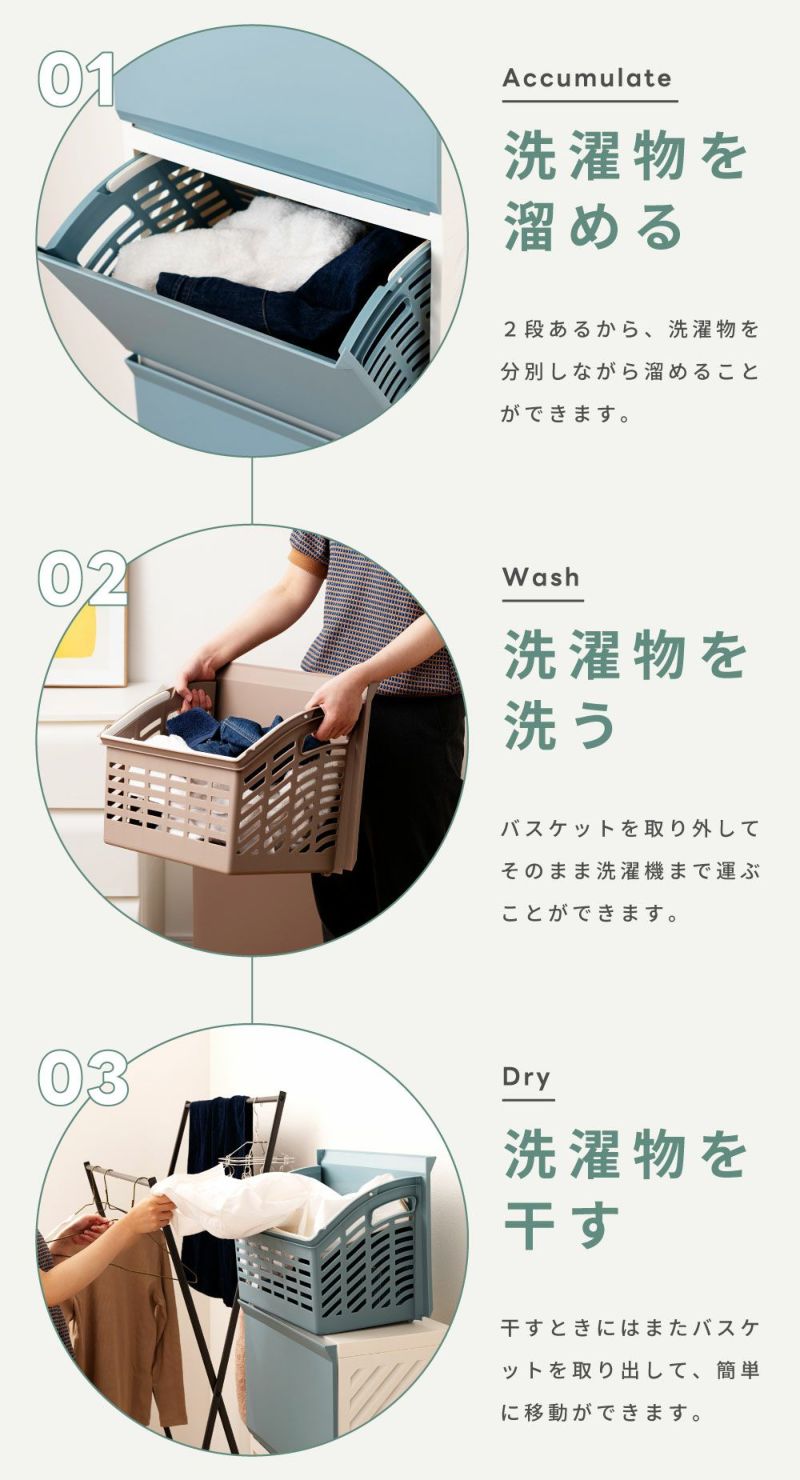 01

Accumulate

洗濯物を溜める

２段あるから、洗濯物を分別しながら溜めることができます。

02

Wash

洗濯物を洗う

バスケットを取り外してそのまま洗濯機まで運ぶことができます。

03

Dry

洗濯物を干す

干すときにはまたバスケットを取り出して、簡単に移動ができます。