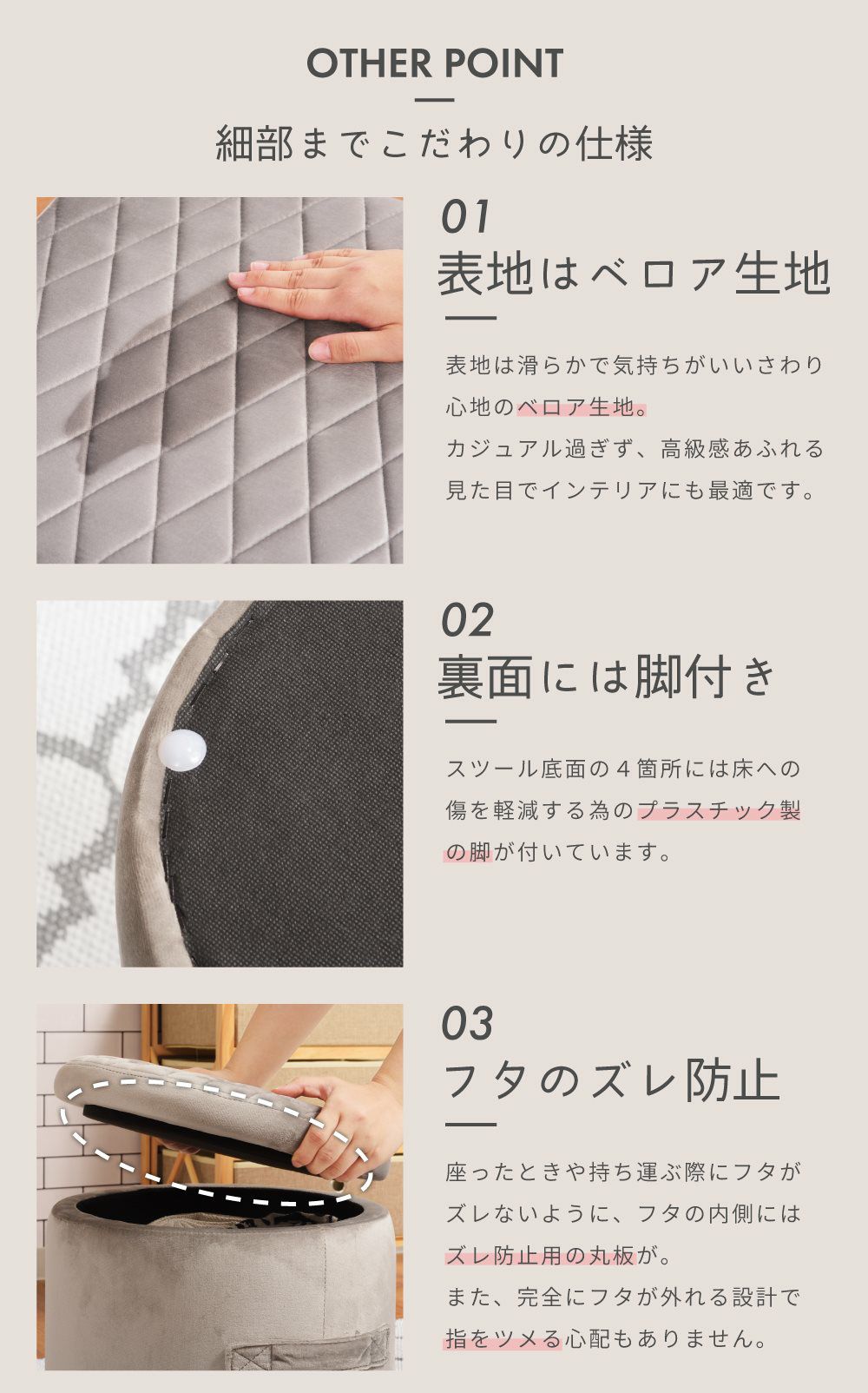 OTHER POINT

細部までこだわりの仕様

01

表地はベロア生地

表地は滑らかで気持ちがいいさわり心地のベロア生地。
カジュアル過ぎず、高級感あふれる見た目でインテリアにも最適です。

02

裏面には脚付き

スツール底面の４箇所には床への傷を軽減する為のプラスチック製の脚が付いています。

03

フタのズレ防止

座ったときや持ち運ぶ際にフタがズレないように、フタの内側にはズレ防止用の丸板が。
また、完全にフタが外れる設計で指をツメる心配もありません。