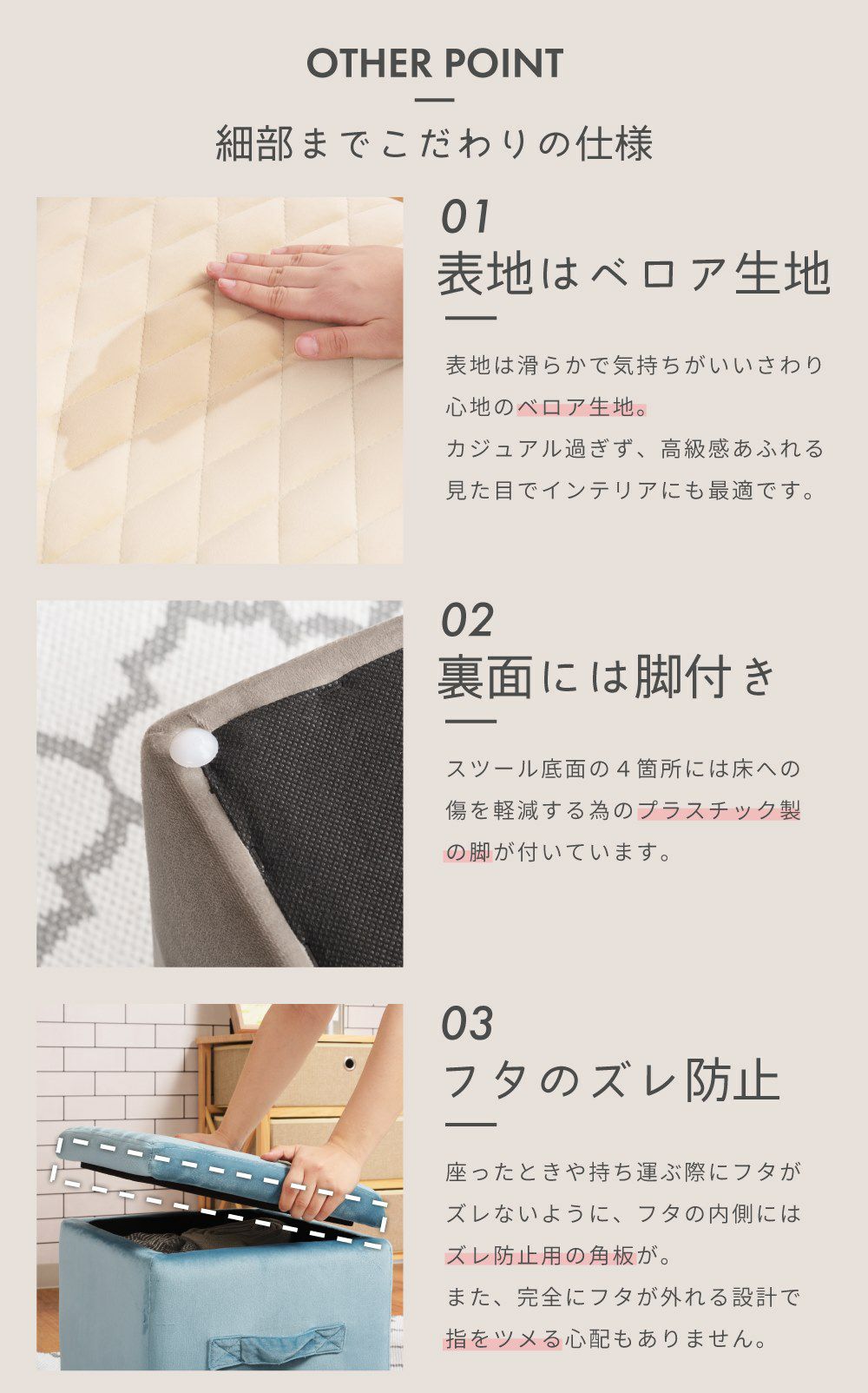 OTHER POINT

細部までこだわりの仕様

01

表地はベロア生地

表地は滑らかで気持ちがいいさわり心地のベロア生地。
カジュアル過ぎず、高級感あふれる見た目でインテリアにも最適です。

02

裏面には脚付き

スツール底面の４箇所には床への傷を軽減する為のプラスチック製の脚が付いています。

03

フタのズレ防止

座ったときや持ち運ぶ際にフタがズレないように、フタの内側にはズレ防止用の角板が。
また、完全にフタが外れる設計で指をツメる心配もありません。