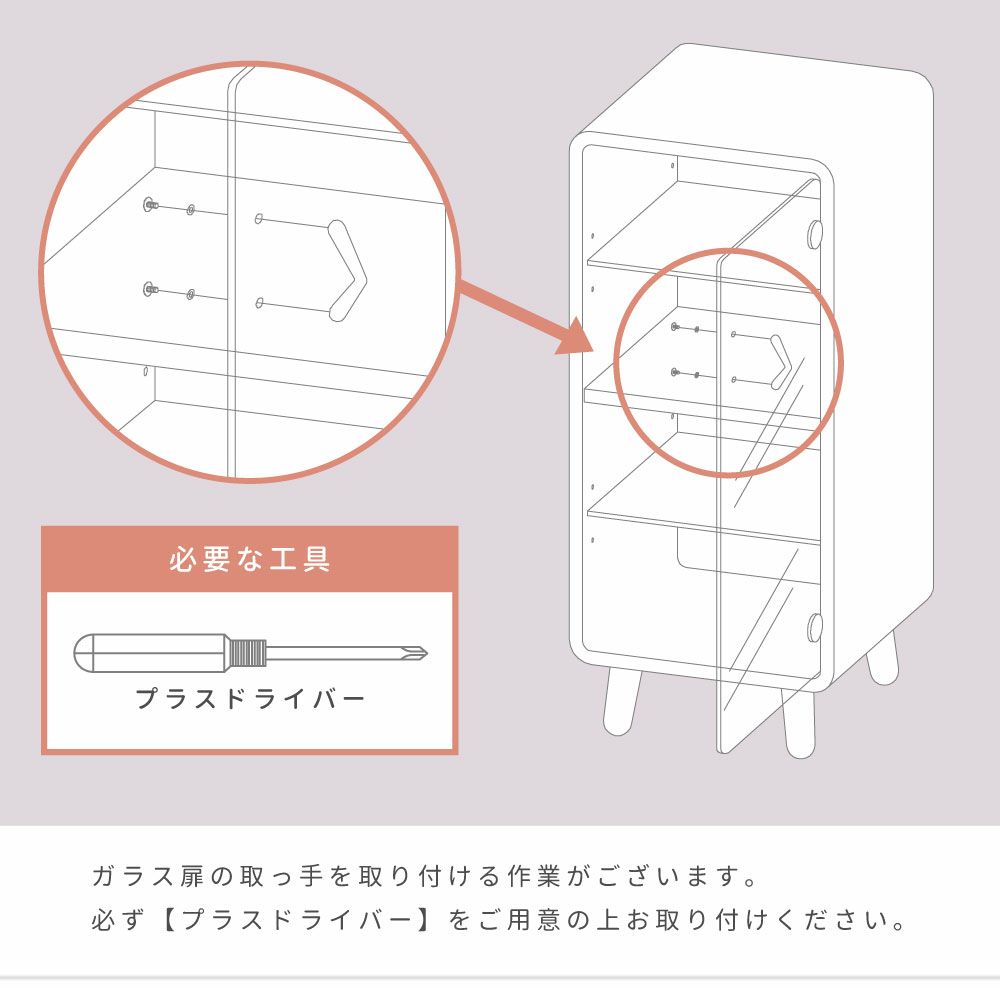 必要な工具

プラスドライバー

ガラス扉の取っ手を取り付ける作業がございます。
必ず【プラスドライバー】をご用意の上お取り付けください。