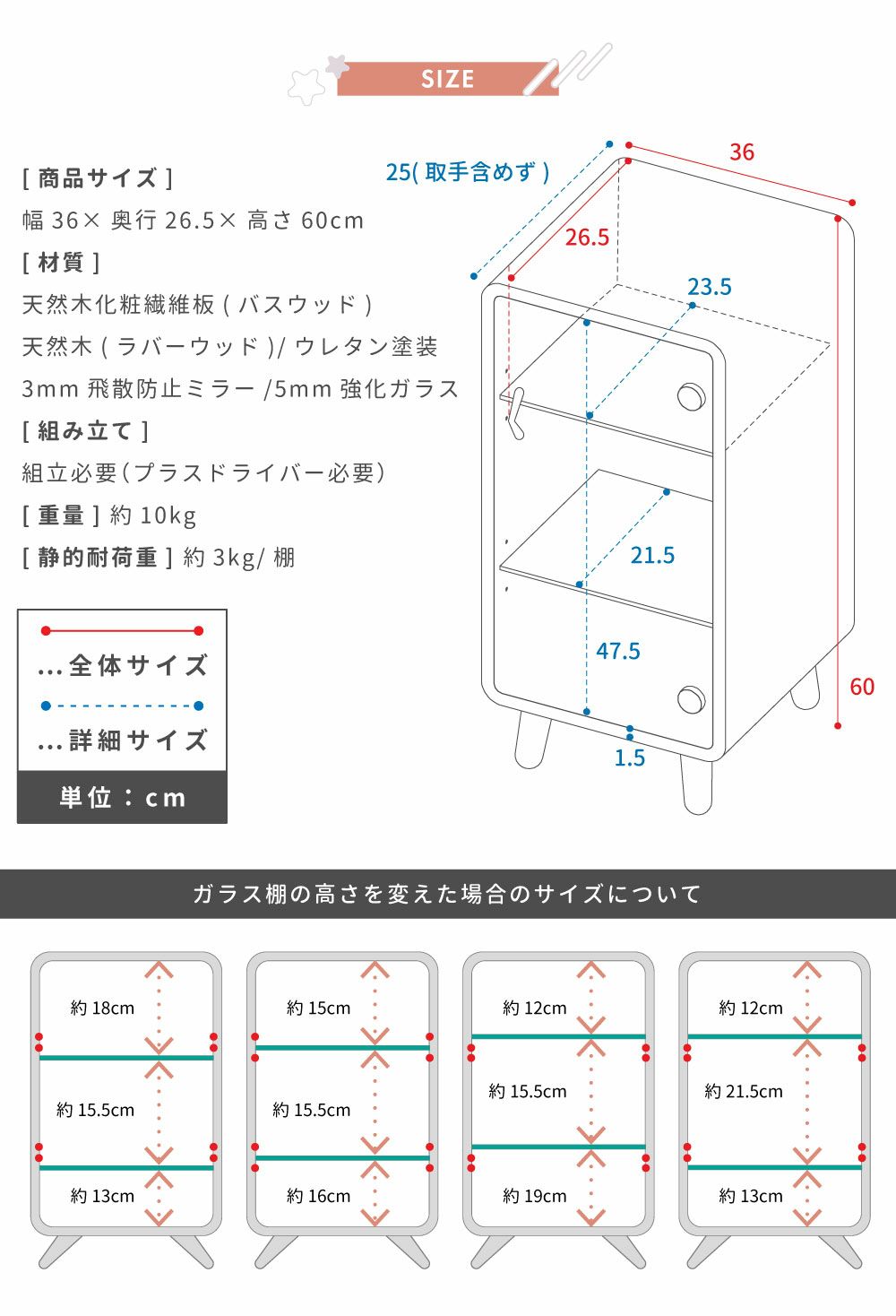 SIZE

[ 商品サイズ ]
幅 36× 奥行 26.5× 高さ 60cm
[ 材質 ]
天然木化粧繊維板 ( バスウッド )
天然木 ( ラバーウッド )/ ウレタン塗装
3mm 飛散防止ミラー /5mm 強化ガラス
[ 組み立て ]
組立必要(プラスドライバー必要)
[ 重量 ] 約 10kg
[ 静的耐荷重 ] 約 3kg/ 棚

…全体サイズ
…詳細サイズ
単位：cm

25( 取手含めず )
36
26.5
23.5
21.5
47.5
1.5
60

ガラス棚の高さを変えた場合のサイズについて

約 18cm
約 15.5cm
約 13cm

約 15cm
約 15.5cm
約 16cm

約 12cm
約 15.5cm
約 19cm

約 12cm
約 21.5cm
約 13cm