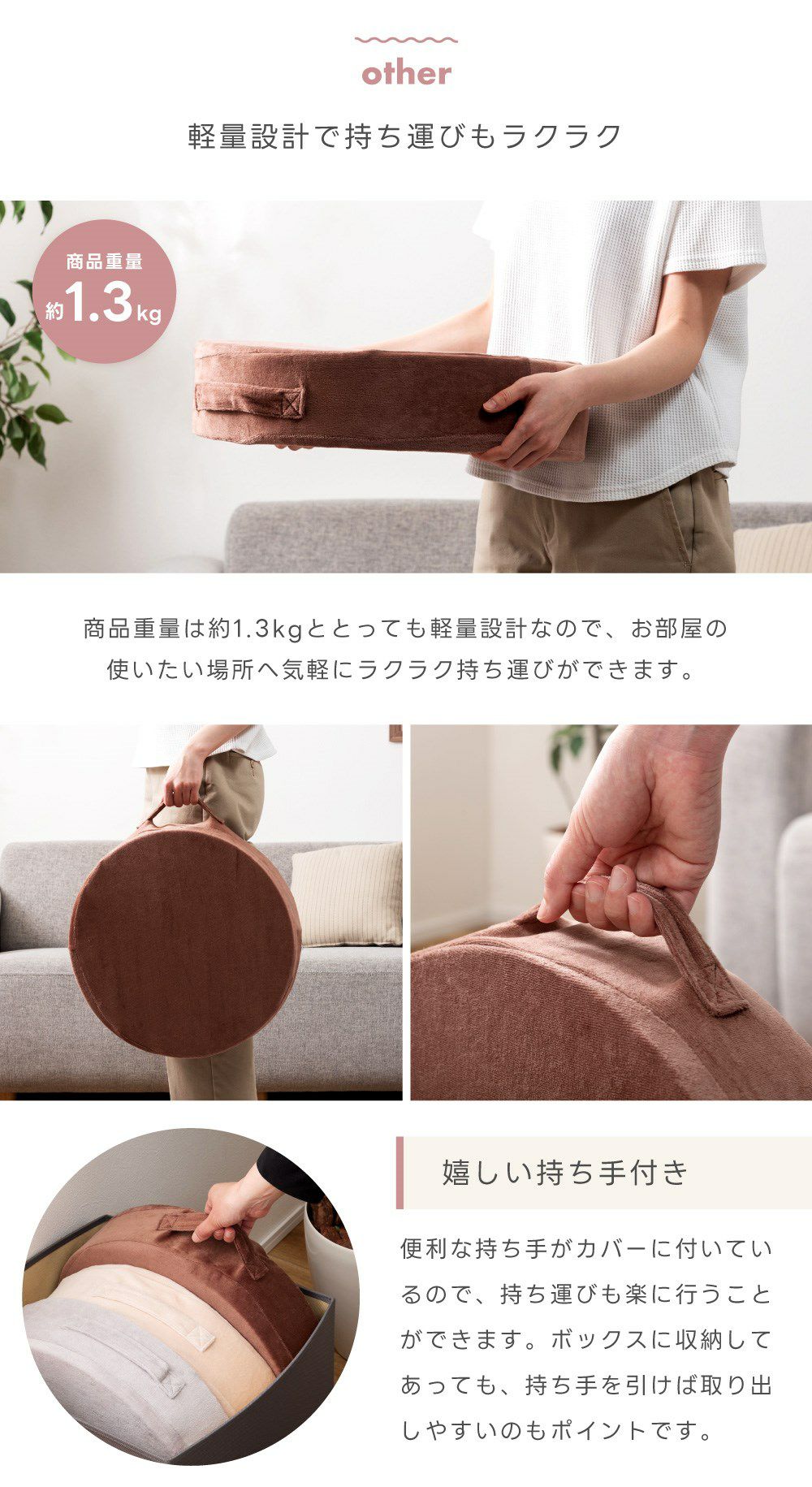 other

軽量設計で持ち運びもラクラク

商品重量
約1.3kg

商品重量は約1.3kgととっても軽量設計なので、お部屋の使いたい場所へ気軽にラクラク持ち運びができます。

嬉しい持ち手付き

便利な持ち手がカバーに付いているので、持ち運びも楽に行うことができます。ボックスに収納してあっても、持ち手を引けば取り出しやすいのもポイントです。