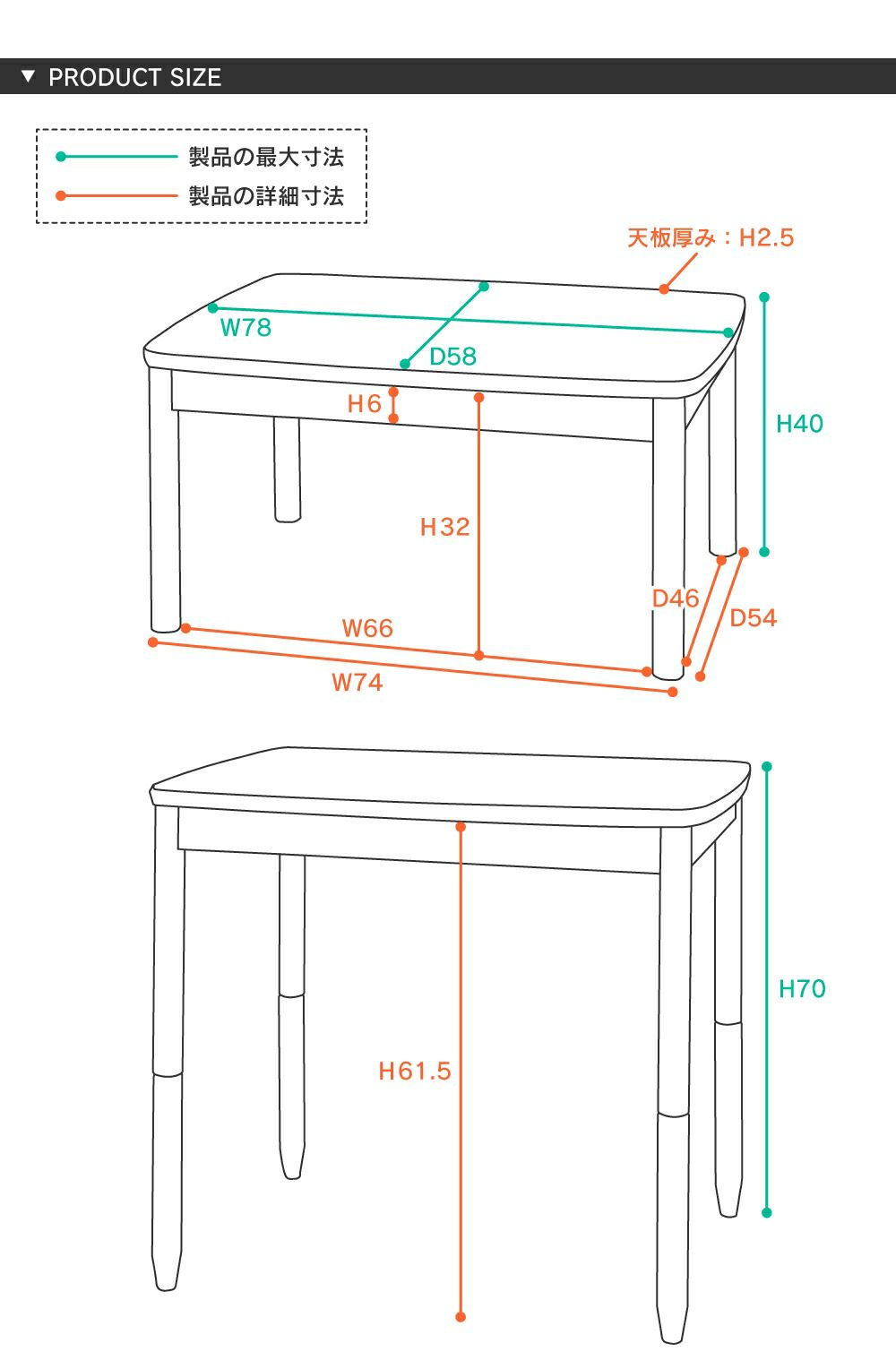 ▼ PRODUCT SIZE

製品の最大寸法
製品の詳細寸法

天板厚み：H2.5

W78

D58

H6

H40

H32

D46

D54

W66

W74

H70

H61.5