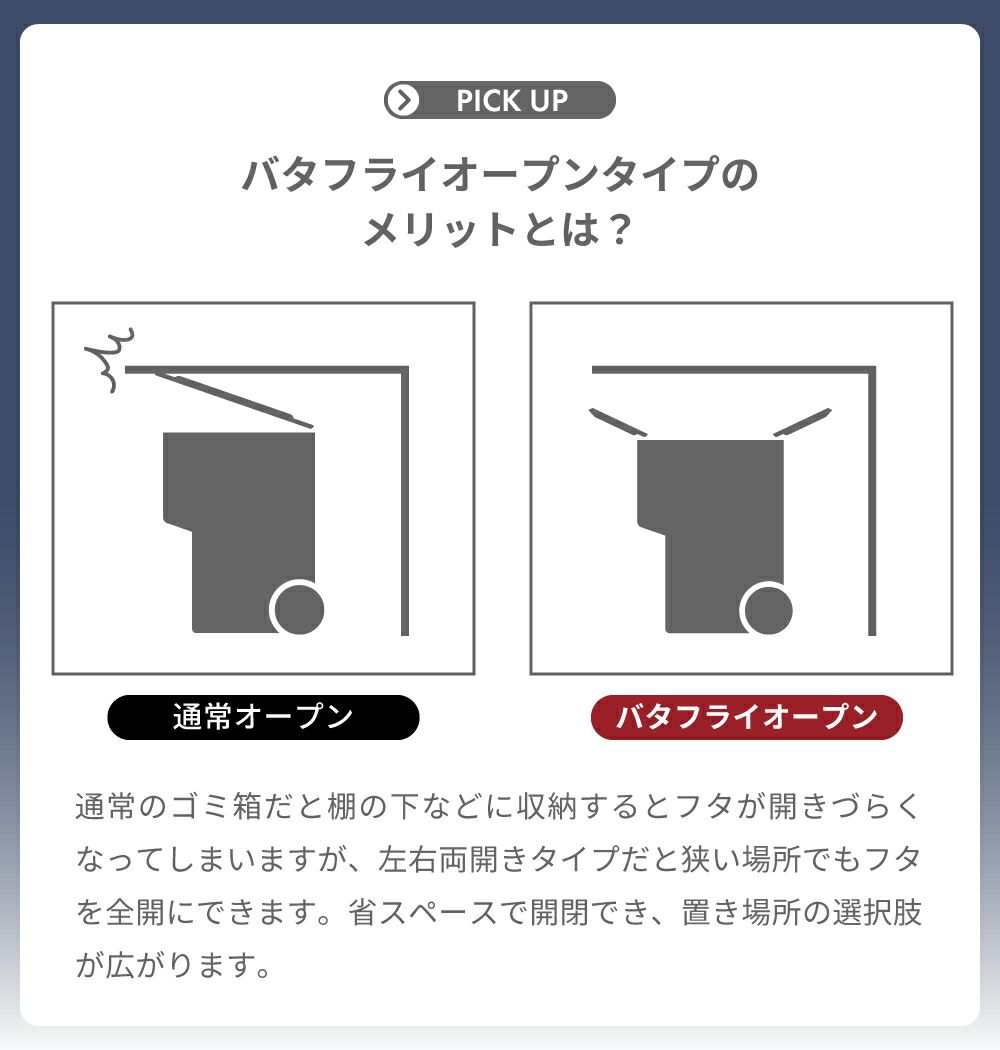 PICK UP

バタフライオープンタイプのメリットとは？

通常オープン

バタフライオープン

通常のゴミ箱だと棚の下などに収納するとフタが開きづらくなってしまいますが、左右両開きタイプだと狭い場所でもフタを全開にできます。省スペースで開閉でき、置き場所の選択肢が広がります。