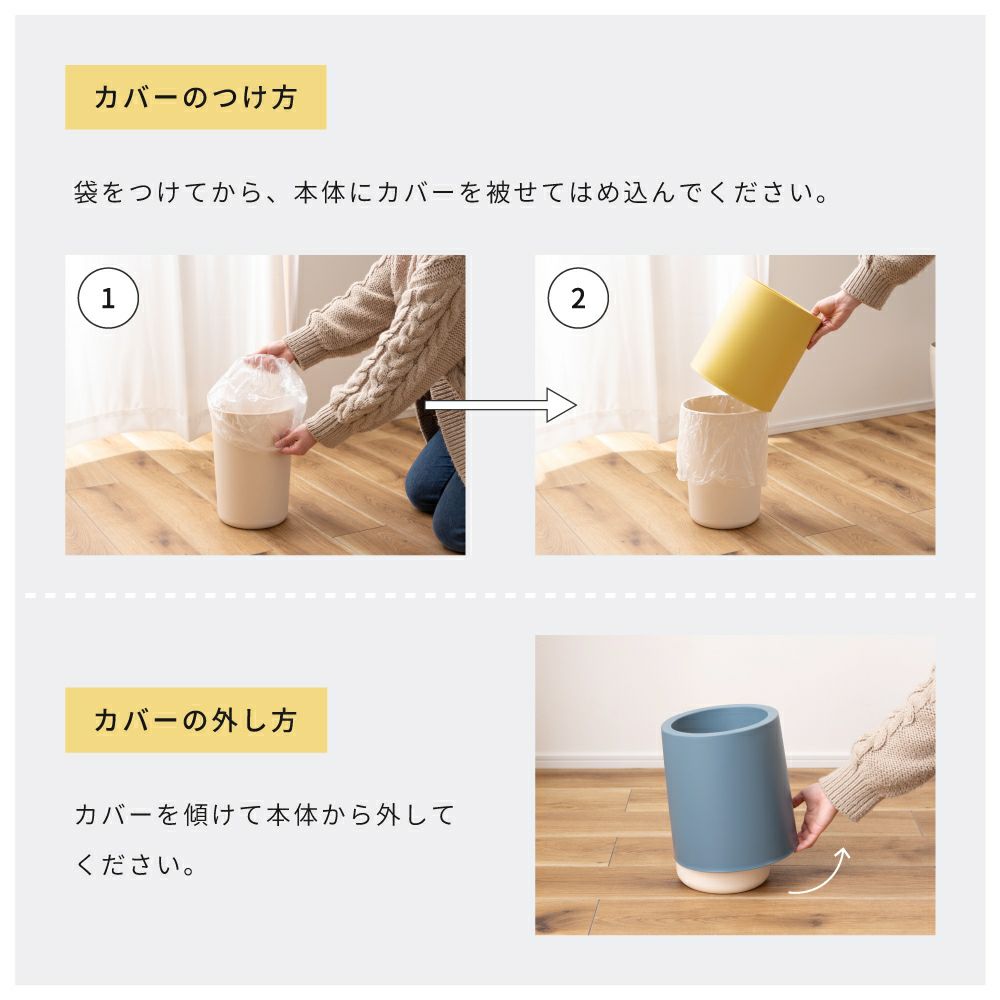 カバーのつけ方

袋をつけてから、本体にカバーを被せてはめ込んでください。

1

2

カバーの外し方

カバーを傾けて本体から外してください。