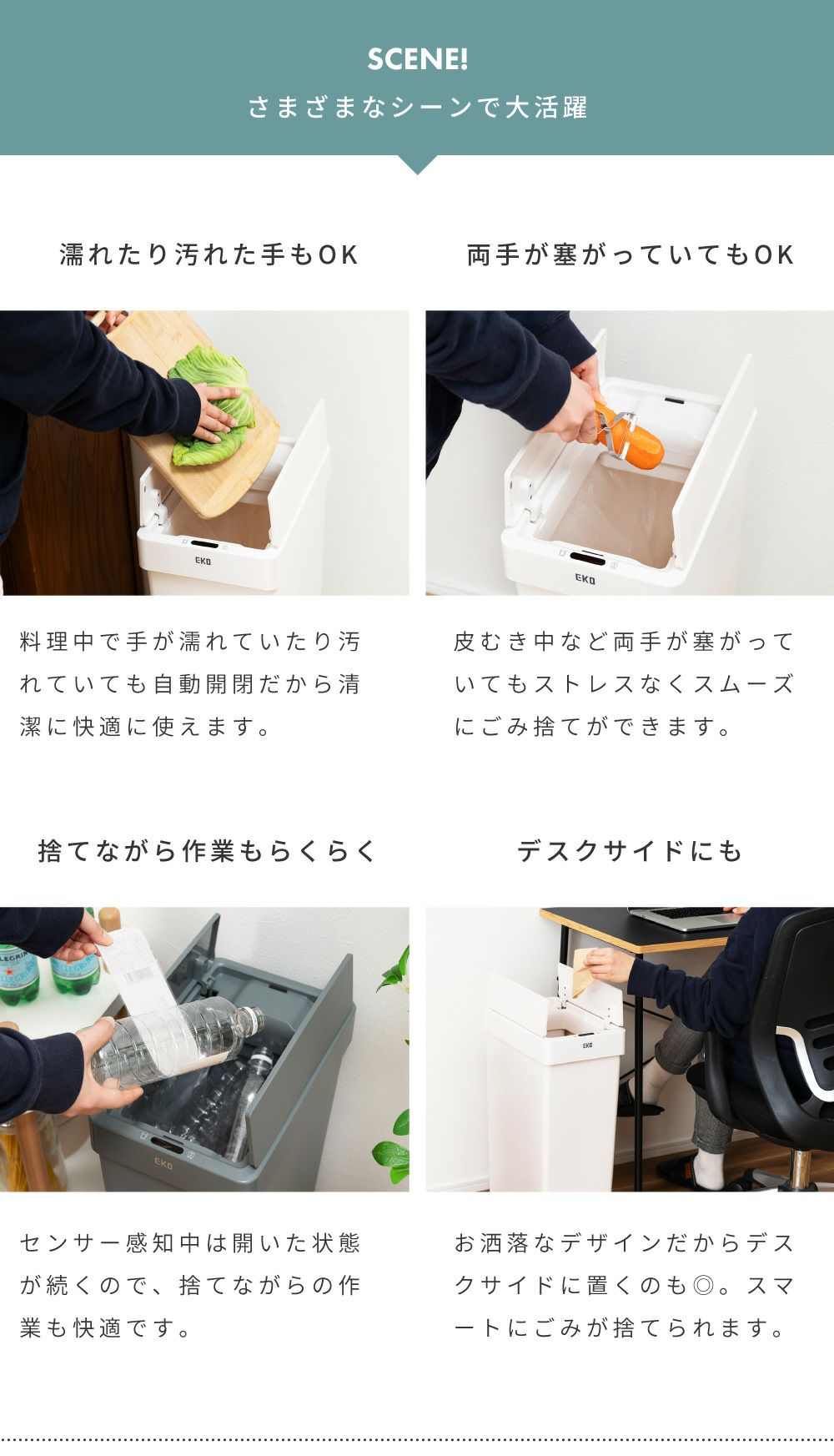 SCENE!
さまざまなシーンで大活躍

濡れたり汚れた手もOK

EKO

料理中で手が濡れていたり汚れていても自動開閉だから清潔に快適に使えます。

両手が塞がっていてもOK

EKO

皮むき中など両手が塞がっていてもストレスなくスムーズにごみ捨てができます。

捨てながら作業もらくらく

EKO

センサー感知中は開いた状態が続くので、捨てながらの作業も快適です。

デスクサイドにも

EKO

お洒落なデザインだからデスクサイドに置くのも◎。スマートにごみが捨てられます。