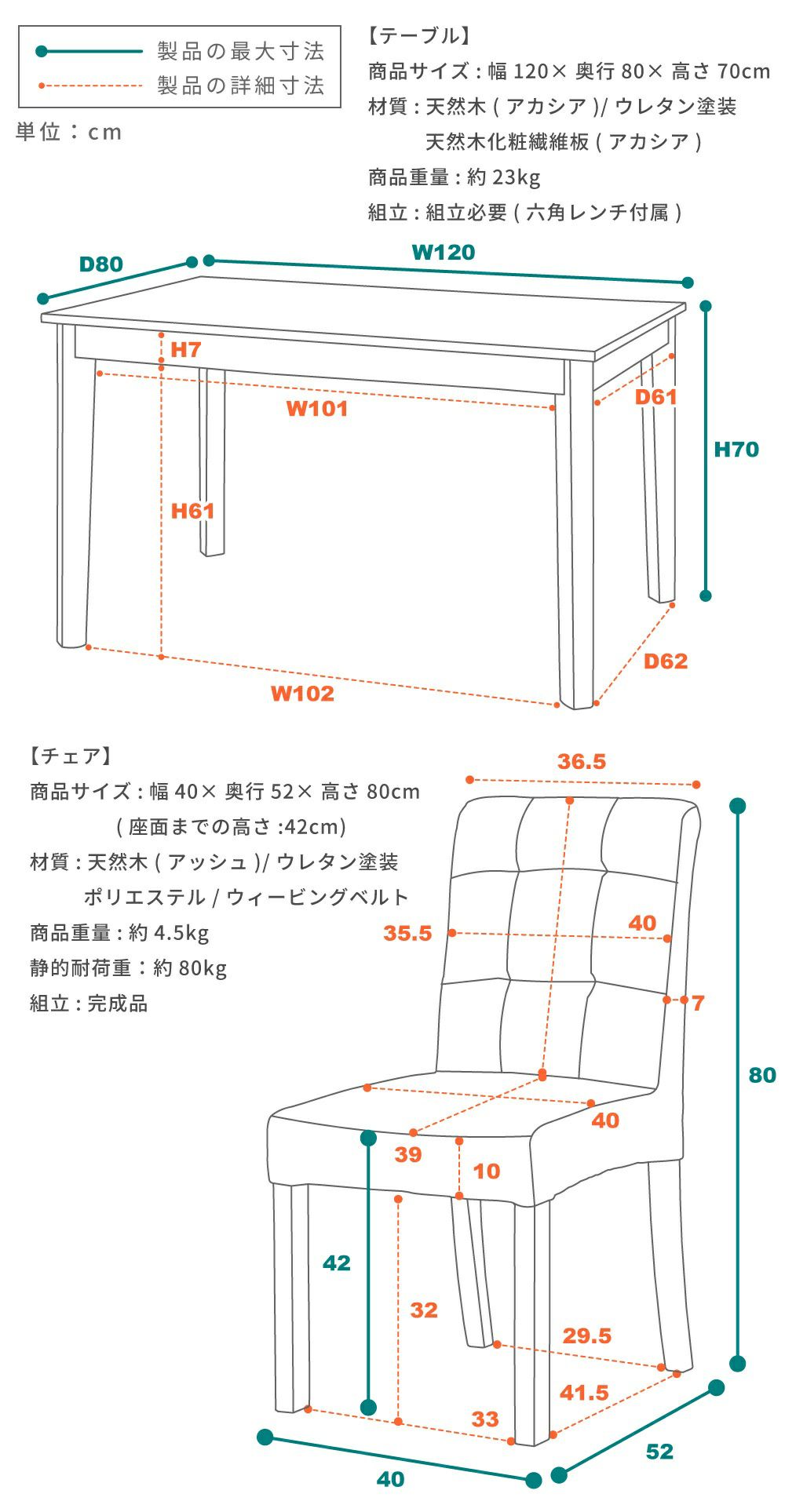 製品の最大寸法
製品の詳細寸法

単位：cm

【テーブル】
商品サイズ : 幅 120× 奥行 80× 高さ 70cm
材質 : 天然木 ( アカシア )/ ウレタン塗装
天然木化粧繊維板 ( アカシア )
商品重量 : 約 23kg
組立 : 組立必要 ( 六角レンチ付属 )

D80
W120
H7
W101
D61
H70
H61
D62
W102

【チェア】
商品サイズ : 幅 40× 奥行 52× 高さ 80cm
( 座面までの高さ :42cm)
材質 : 天然木 ( アッシュ )/ ウレタン塗装
ポリエステル / ウィービングベルト
商品重量 : 約 4.5kg
静的耐荷重：約 80kg
組立 : 完成品

36.5
35.5
40
7
80
40
39
10
42
32
29.5
41.5
33
52
40