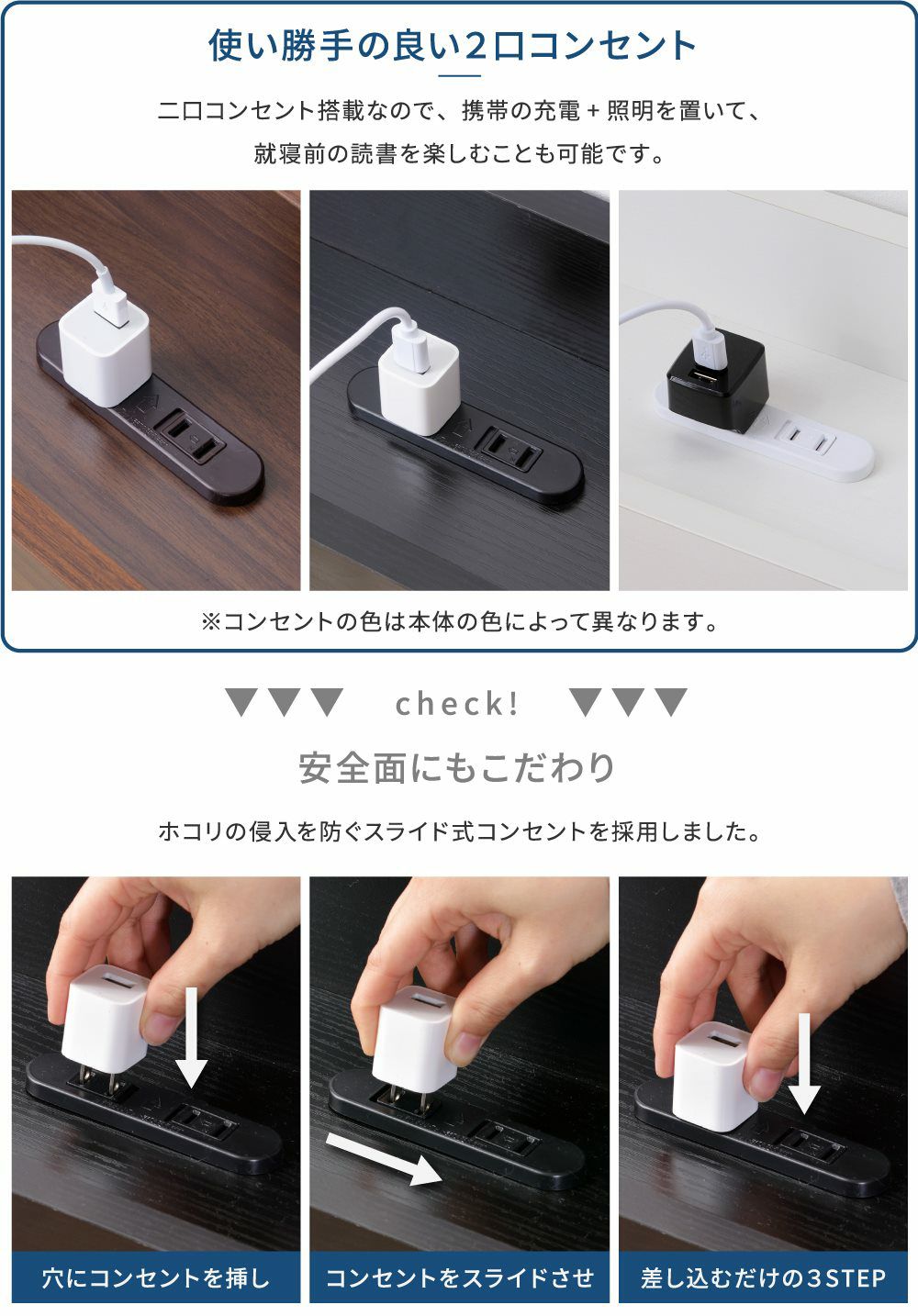 使い勝手の良い2口コンセント

二口コンセント搭載なので、携帯の充電＋照明を置いて、就寝前の読書を楽しむことも可能です。

※コンセントの色は本体の色によって異なります。

▼▼▼ check! ▼▼▼

安全面にもこだわり

ホコリの侵入を防ぐスライド式コンセントを採用しました。

穴にコンセントを挿し

コンセントをスライドさせ

差し込むだけの3STEP