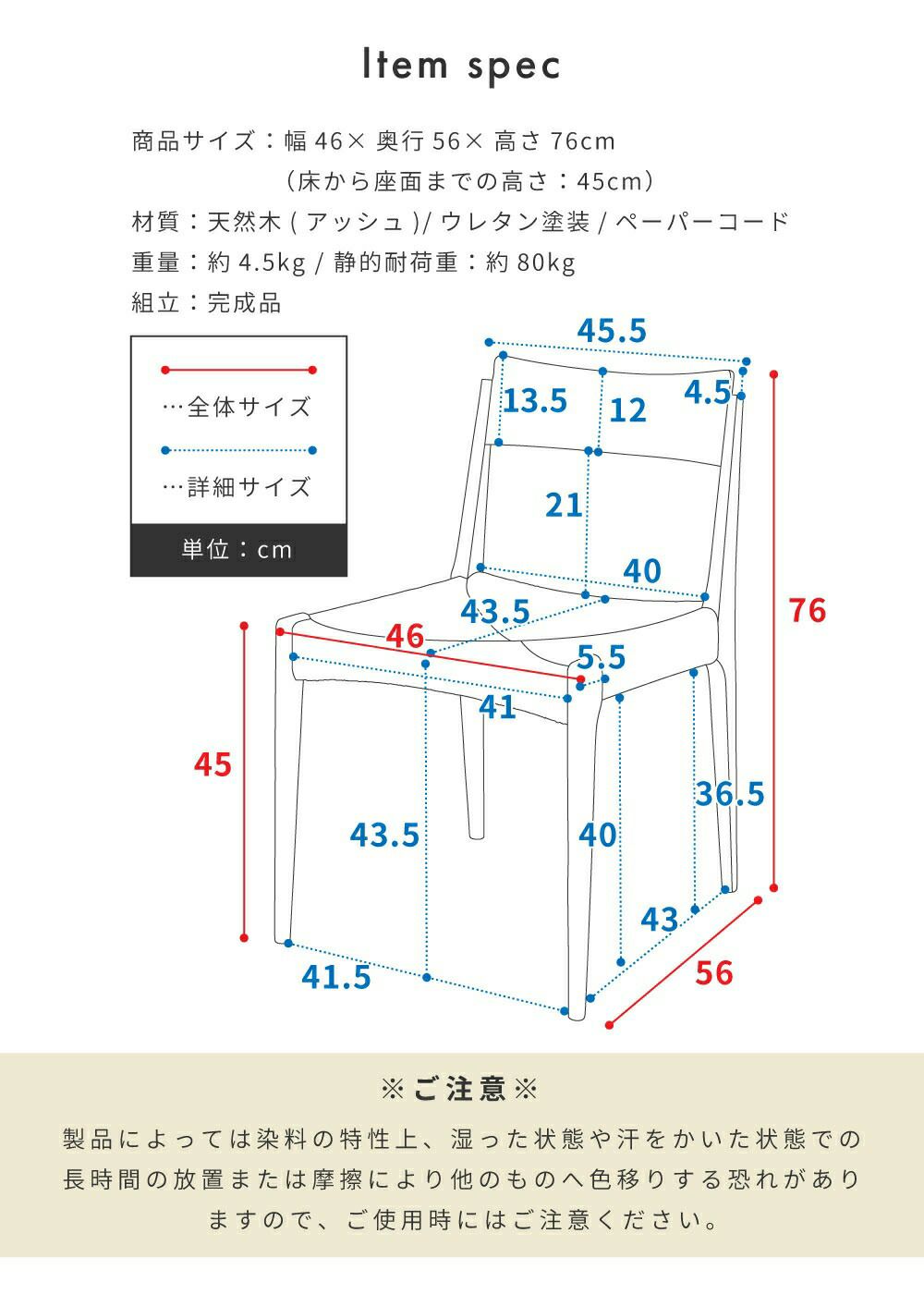 Item spec

商品サイズ：幅 46× 奥行 56× 高さ 76cm
（床から座面までの高さ：45cm）

材質：天然木 ( アッシュ )/ ウレタン塗装 / ペーパーコード

重量：約 4.5kg / 静的耐荷重：約 80kg

組立：完成品

…全体サイズ

…詳細サイズ

単位：cm

45.5

13.5

12

4.5

21

40

43.5

46

5.5

41

76

45

43.5

40

36.5

43

41.5

56

※ご注意※

製品によっては染料の特性上、湿った状態や汗をかいた状態での長時間の放置または摩擦により他のものへ色移りする恐れがありますので、ご使用時にはご注意ください。