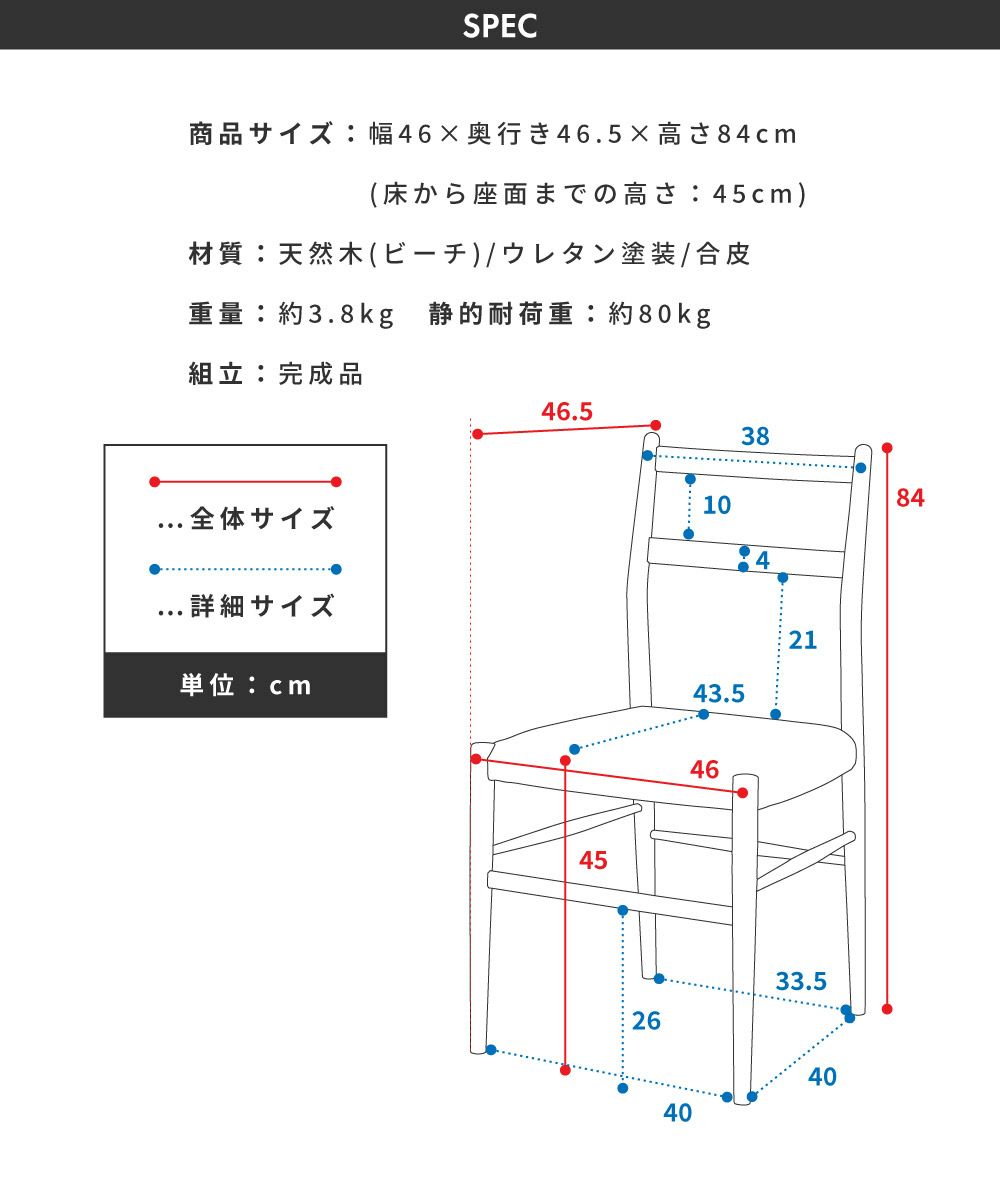 SPEC

商品サイズ：幅46×奥行き46.5×高さ84cm

(床から座面までの高さ：45cm)

材質：天然木(ビーチ)/ウレタン塗装/合皮

重量：約3.8kg　静的耐荷重：約80kg

組立：完成品

…全体サイズ

…詳細サイズ

単位：cm

46.5

38

84

10

4

21

43.5

46

45

33.5

26

40

40