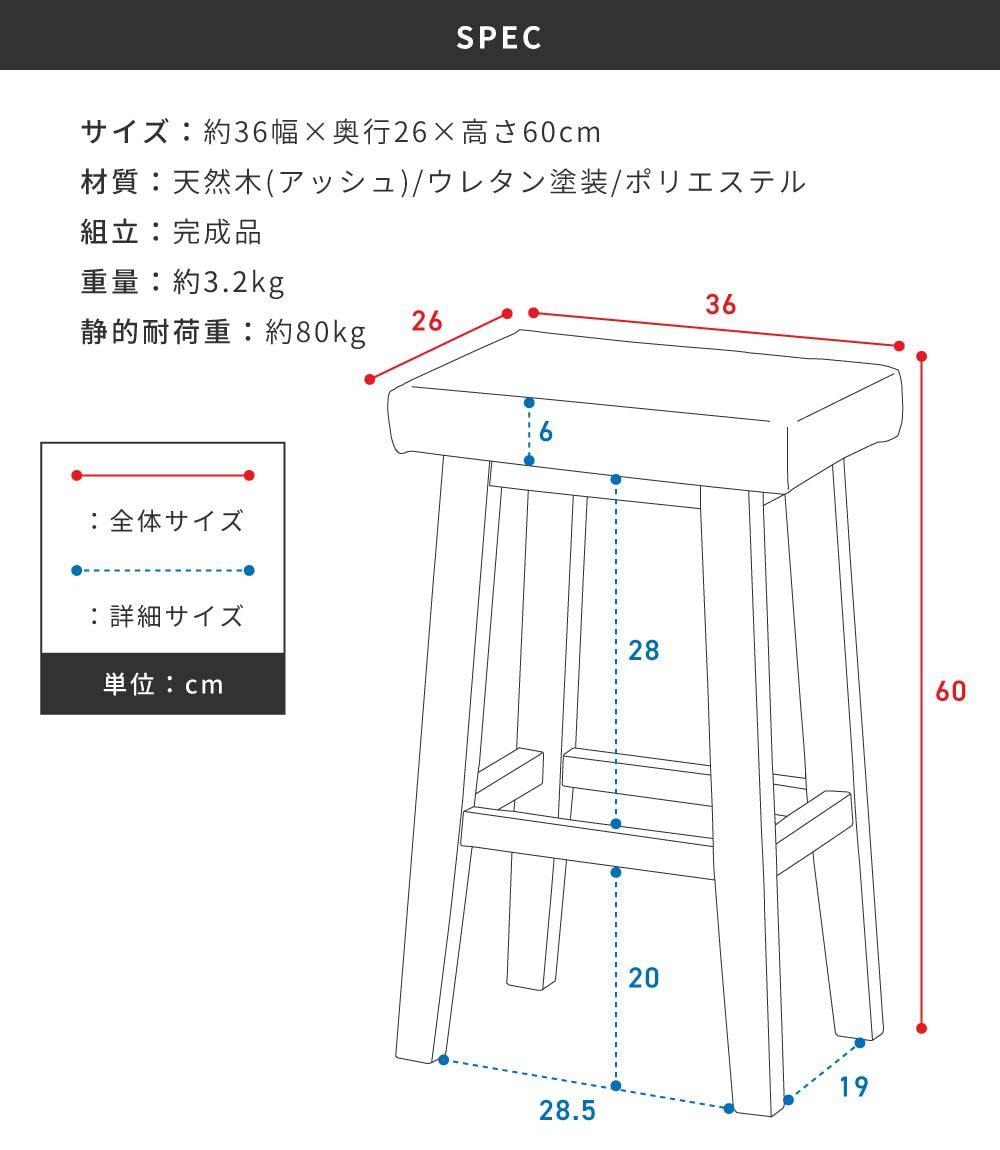 SPEC

サイズ：約36幅×奥行26×高さ60cm
材質：天然木(アッシュ)/ウレタン塗装/ポリエステル
組立：完成品
重量：約3.2kg
静的耐荷重：約80kg

：全体サイズ
：詳細サイズ
単位：cm

26
36
6
28
60
20
28.5
19