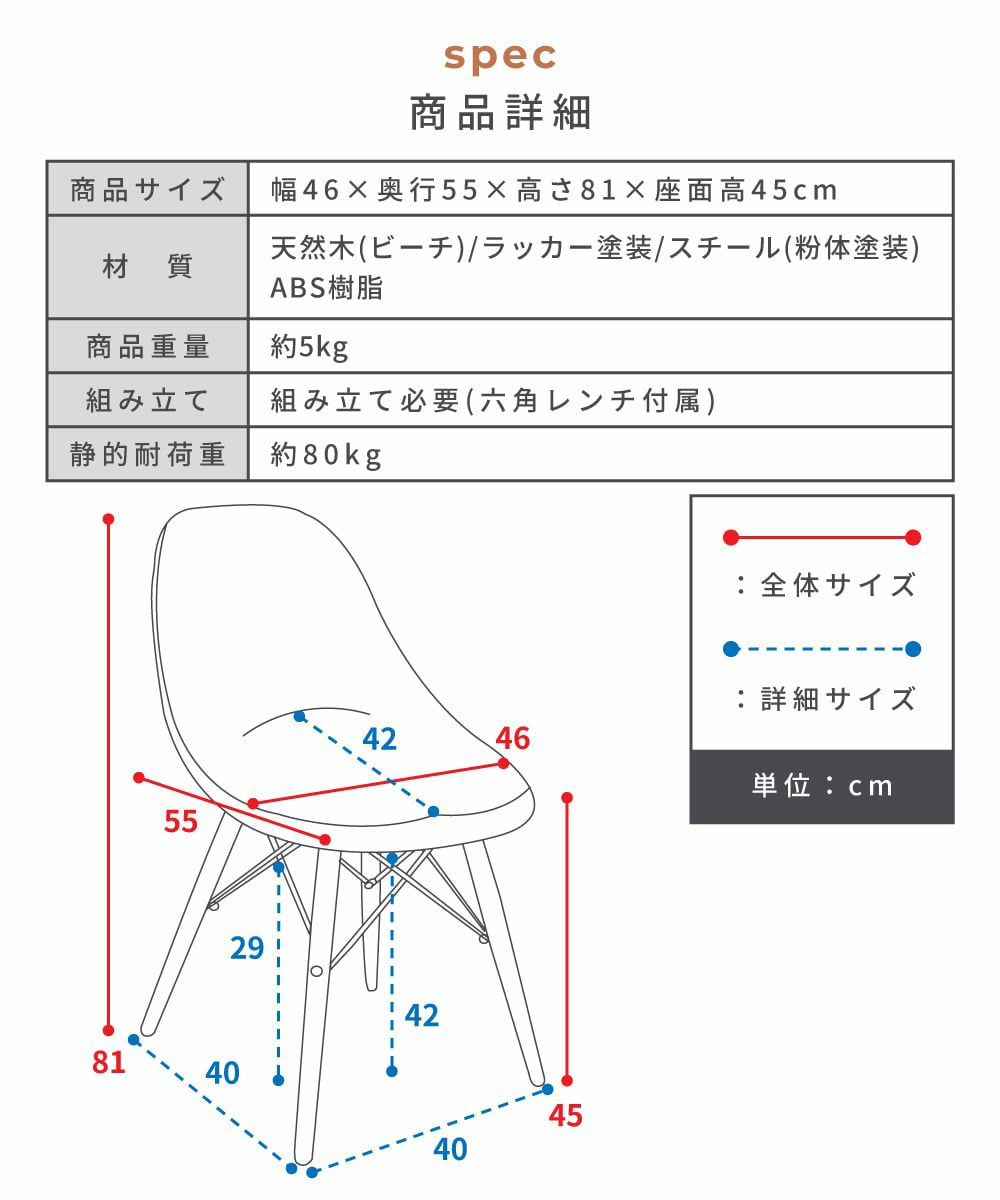 spec
商品詳細

| 商品サイズ | 幅46×奥行55×高さ81×座面高45cm |
|---|---|
| 材　質 | 天然木(ビーチ)/ラッカー塗装/スチール(粉体塗装) ABS樹脂 |
| 商品重量 | 約5kg |
| 組み立て | 組み立て必要(六角レンチ付属) |
| 静的耐荷重 | 約80kg |

：全体サイズ
：詳細サイズ
単位：cm

42
46
55
29
42
81
40
40
45