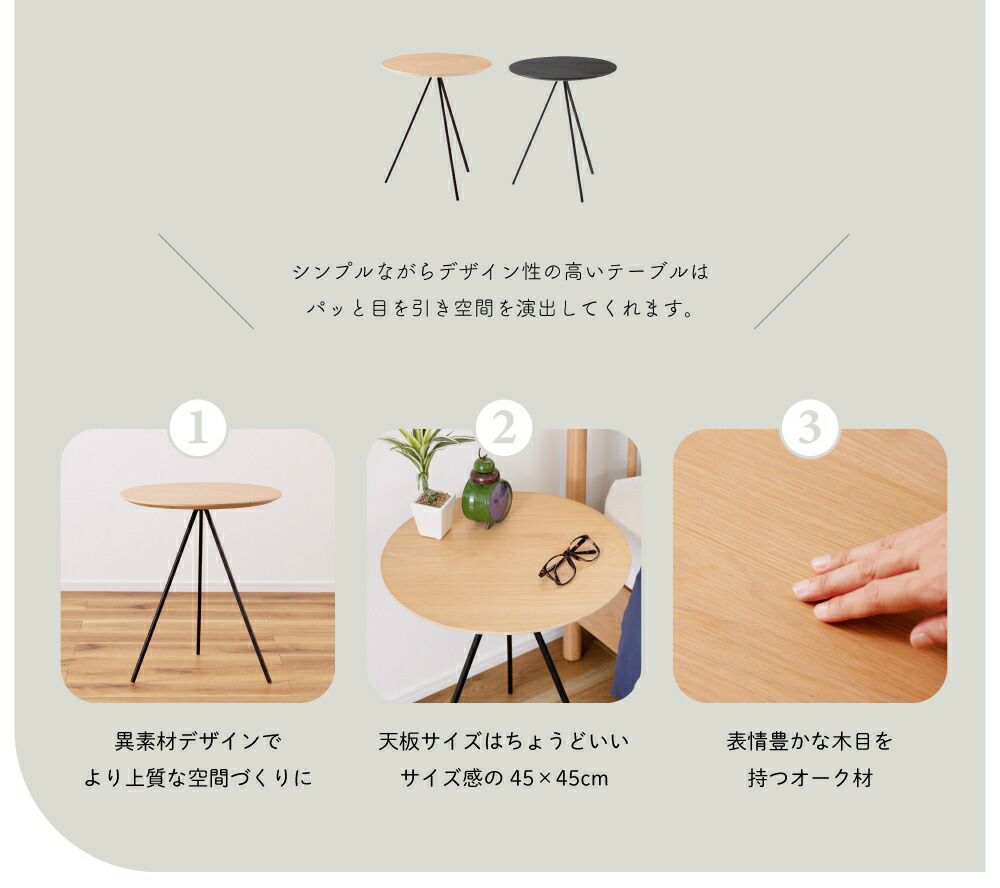 シンプルながらデザイン性の高いテーブルは
パッと目を引き空間を演出してくれます。

1

異素材デザインで
より上質な空間づくりに

2

天板サイズはちょうどいい
サイズ感の 45×45cm

3

表情豊かな木目を
持つオーク材