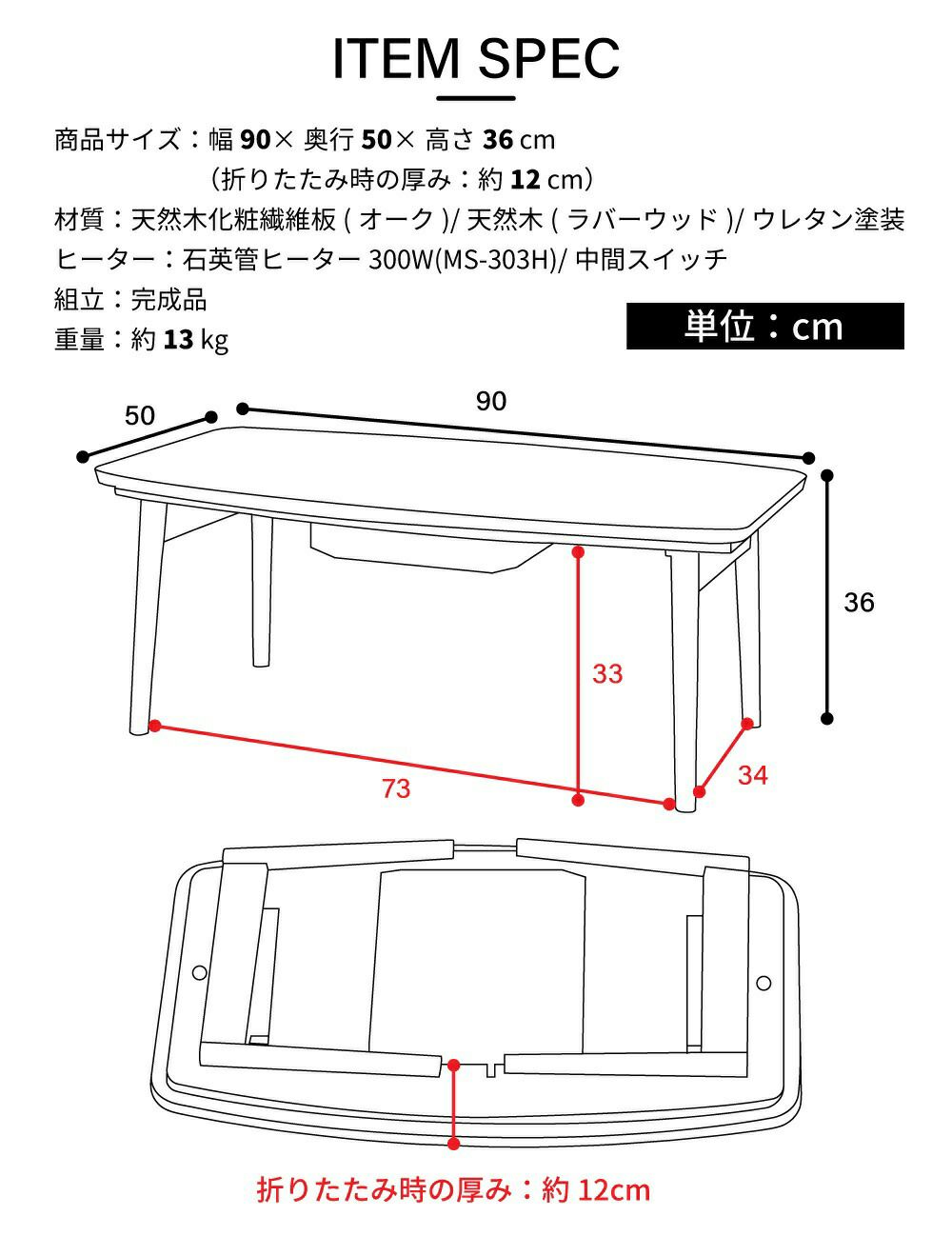 ITEM SPEC

商品サイズ：幅 90× 奥行 50× 高さ 36 cm
（折りたたみ時の厚み：約 12 cm）
材質：天然木化粧繊維板 ( オーク )/ 天然木 ( ラバーウッド )/ ウレタン塗装
ヒーター：石英管ヒーター 300W(MS-303H)/ 中間スイッチ
組立：完成品
重量：約 13 kg

単位：cm

50
90
36
33
73
34

折りたたみ時の厚み：約 12cm