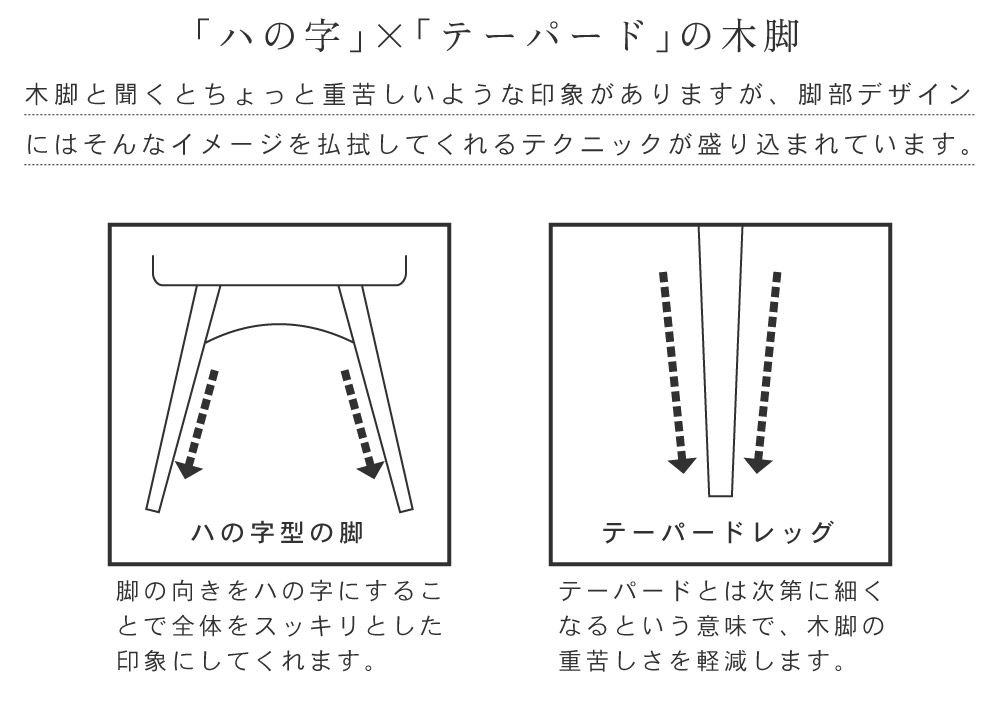 「ハの字」×「テーパード」の木脚

木脚と聞くとちょっと重苦しいような印象がありますが、脚部デザインにはそんなイメージを払拭してくれるテクニックが盛り込まれています。

ハの字型の脚

脚の向きをハの字にすることで全体をスッキリとした印象にしてくれます。

テーパードレッグ

テーパードとは次第に細くなるという意味で、木脚の重苦しさを軽減します。