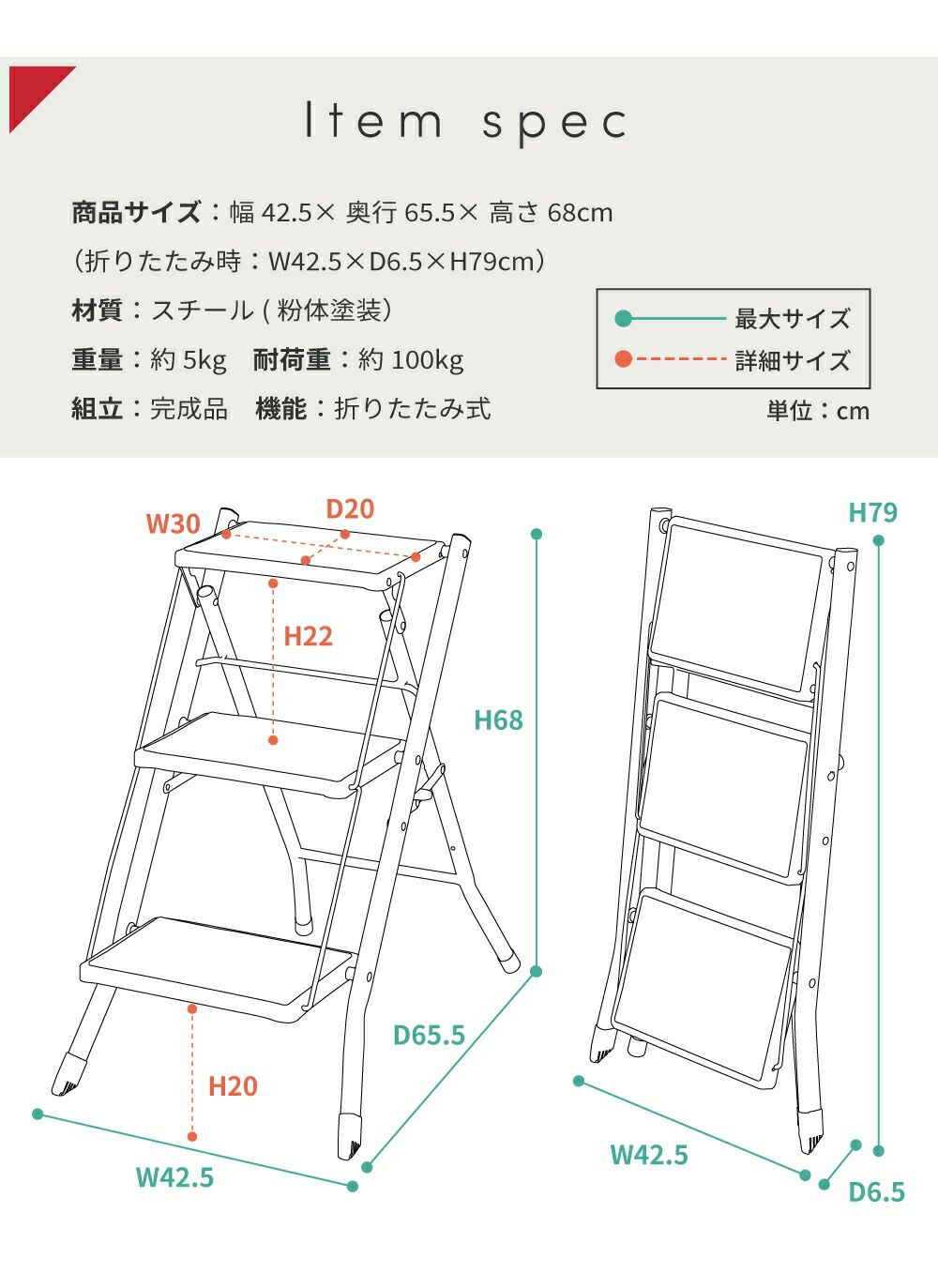 Item spec

商品サイズ：幅 42.5× 奥行 65.5× 高さ 68cm
（折りたたみ時：W42.5×D6.5×H79cm）
材質：スチール ( 粉体塗装）
重量：約 5kg　耐荷重：約 100kg
組立：完成品　機能：折りたたみ式

最大サイズ
詳細サイズ
単位：cm

W30
D20
H22
H68
D65.5
H20
W42.5

H79
W42.5
D6.5