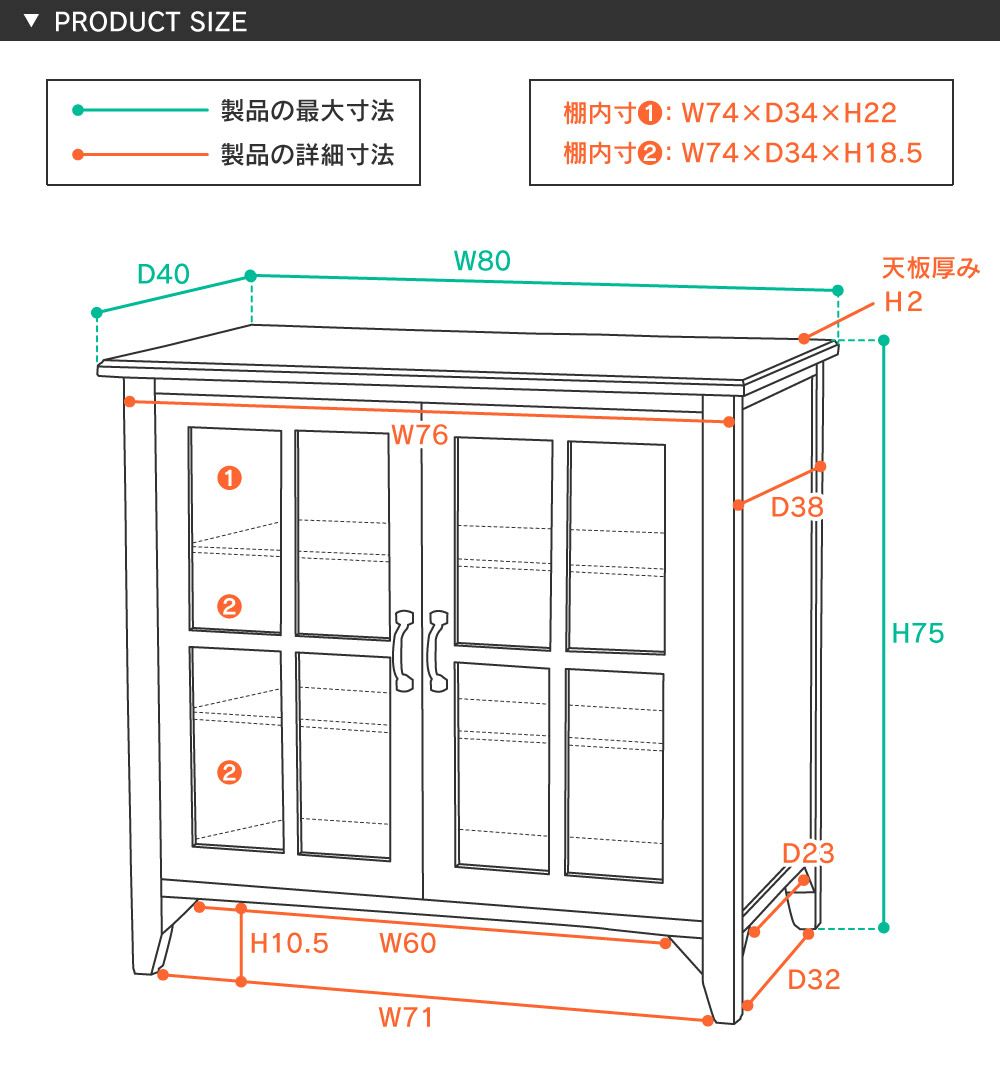 ▼ PRODUCT SIZE

製品の最大寸法
製品の詳細寸法

棚内寸❶: W74×D34×H22
棚内寸❷: W74×D34×H18.5

D40
W80
天板厚み H2
W76
❶
❷
❷
D38
H75
D23
H10.5
W60
D32
W71