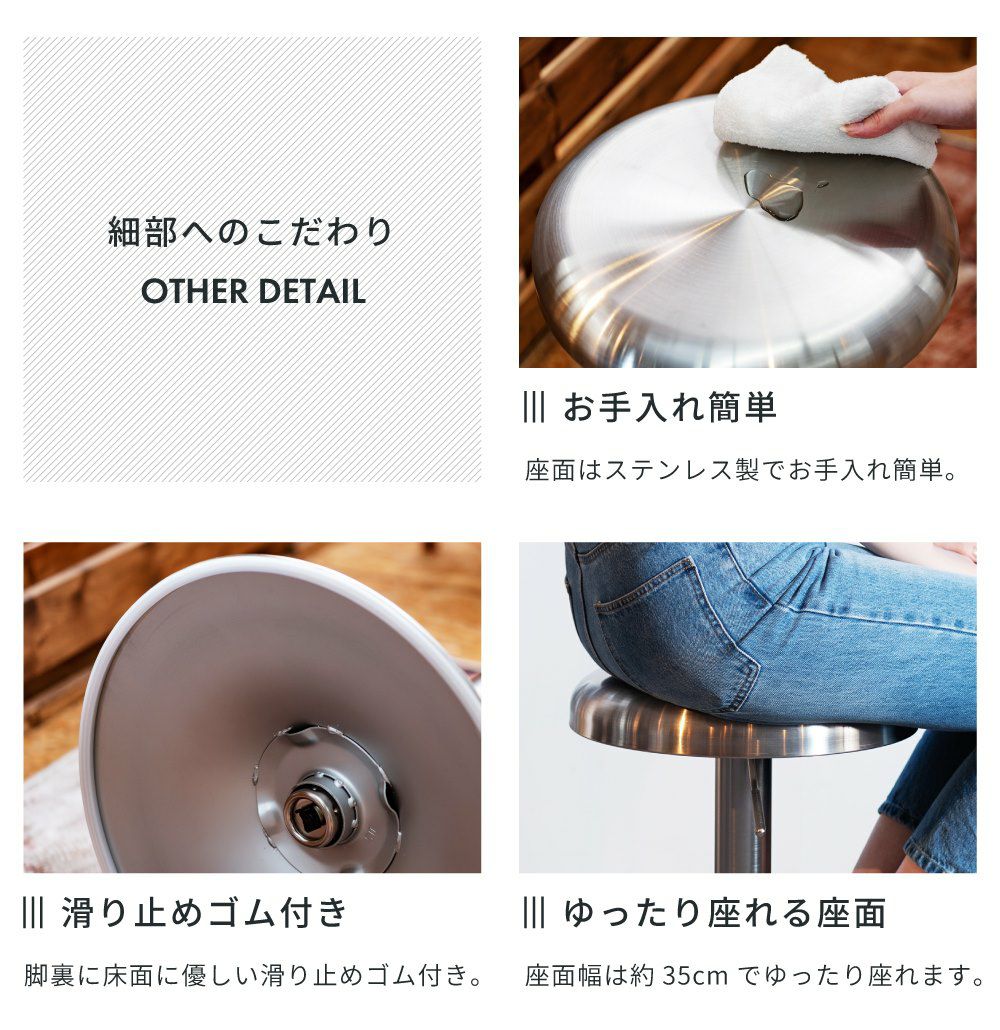 細部へのこだわり
OTHER DETAIL

||| お手入れ簡単

座面はステンレス製でお手入れ簡単。

||| 滑り止めゴム付き

脚裏に床面に優しい滑り止めゴム付き。

||| ゆったり座れる座面

座面幅は約 35cm でゆったり座れます。