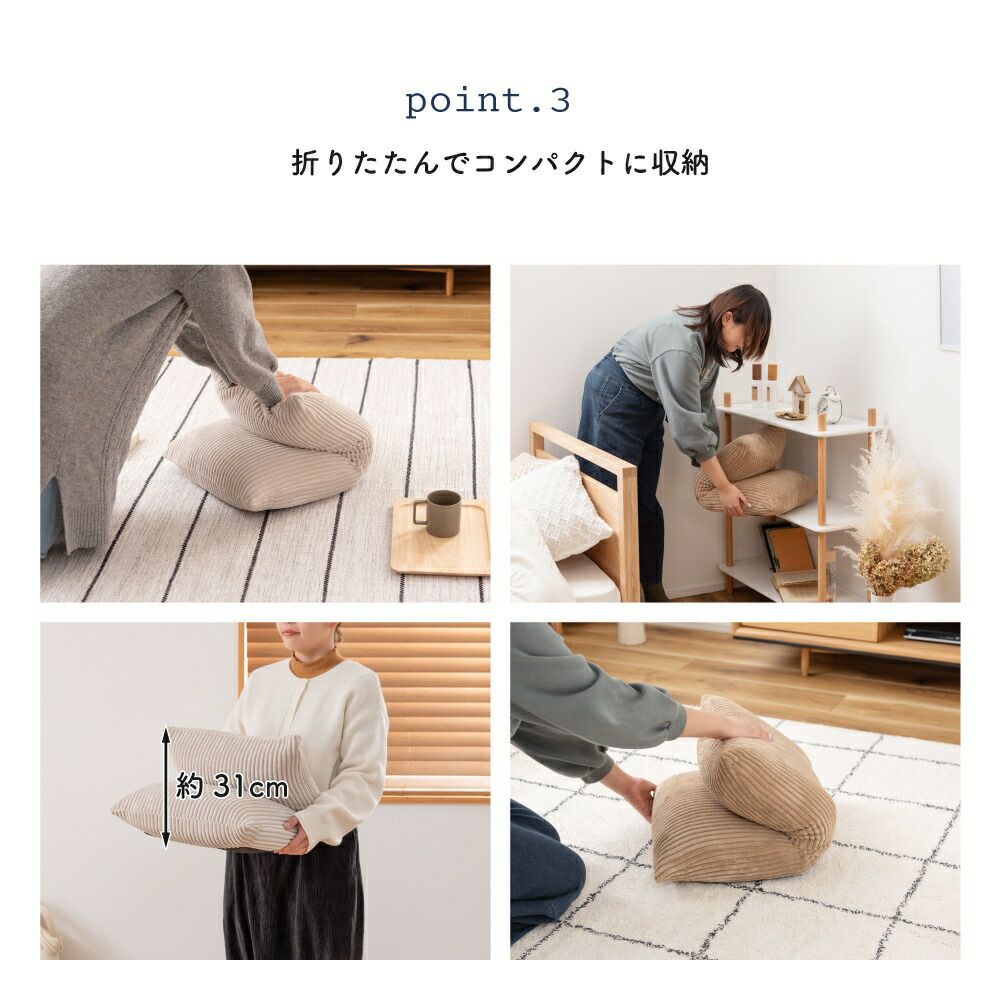 point.3

折りたたんでコンパクトに収納

約 31cm