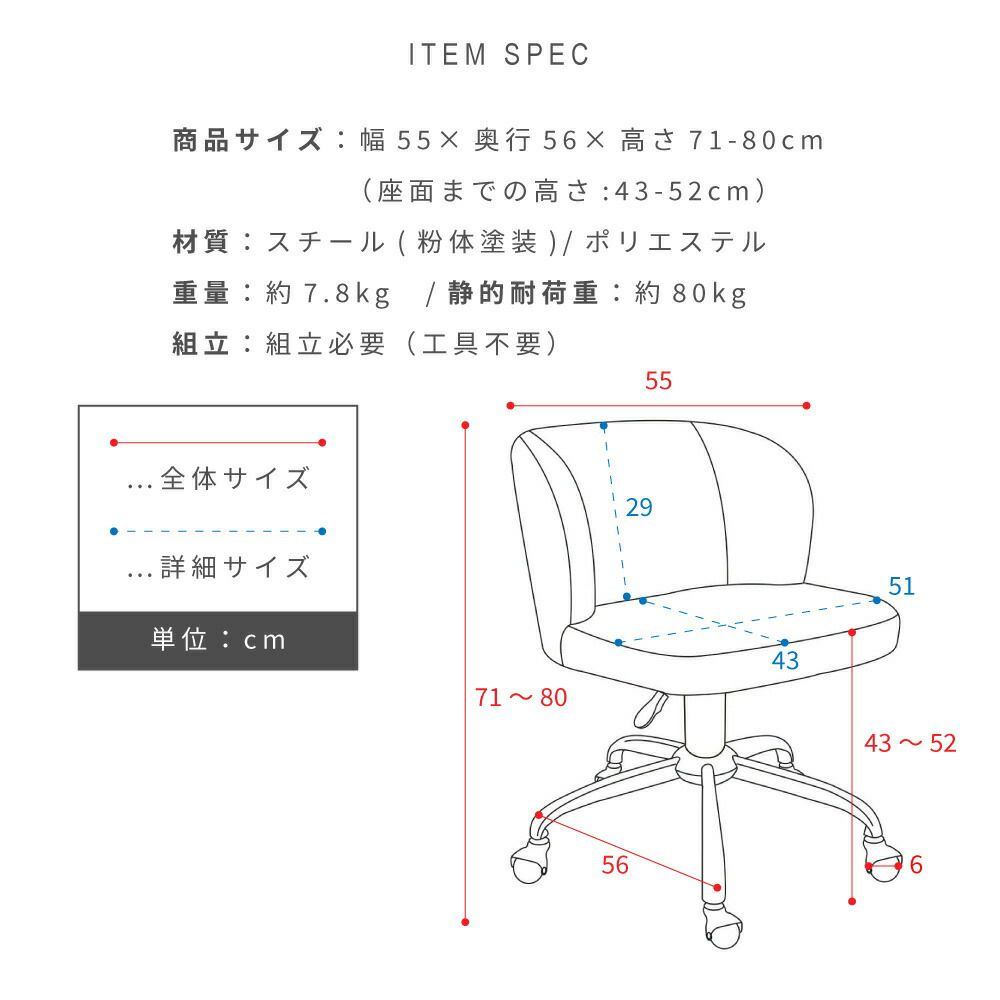 ITEM SPEC

商品サイズ：幅 55× 奥行 56× 高さ 71-80cm
（座面までの高さ :43-52cm）

材質：スチール ( 粉体塗装 )/ ポリエステル

重量：約 7.8kg　/ 静的耐荷重：約 80kg

組立：組立必要（工具不要）

…全体サイズ

…詳細サイズ

単位：cm

55

29

51

43

71 ～ 80

43 ～ 52

56

6