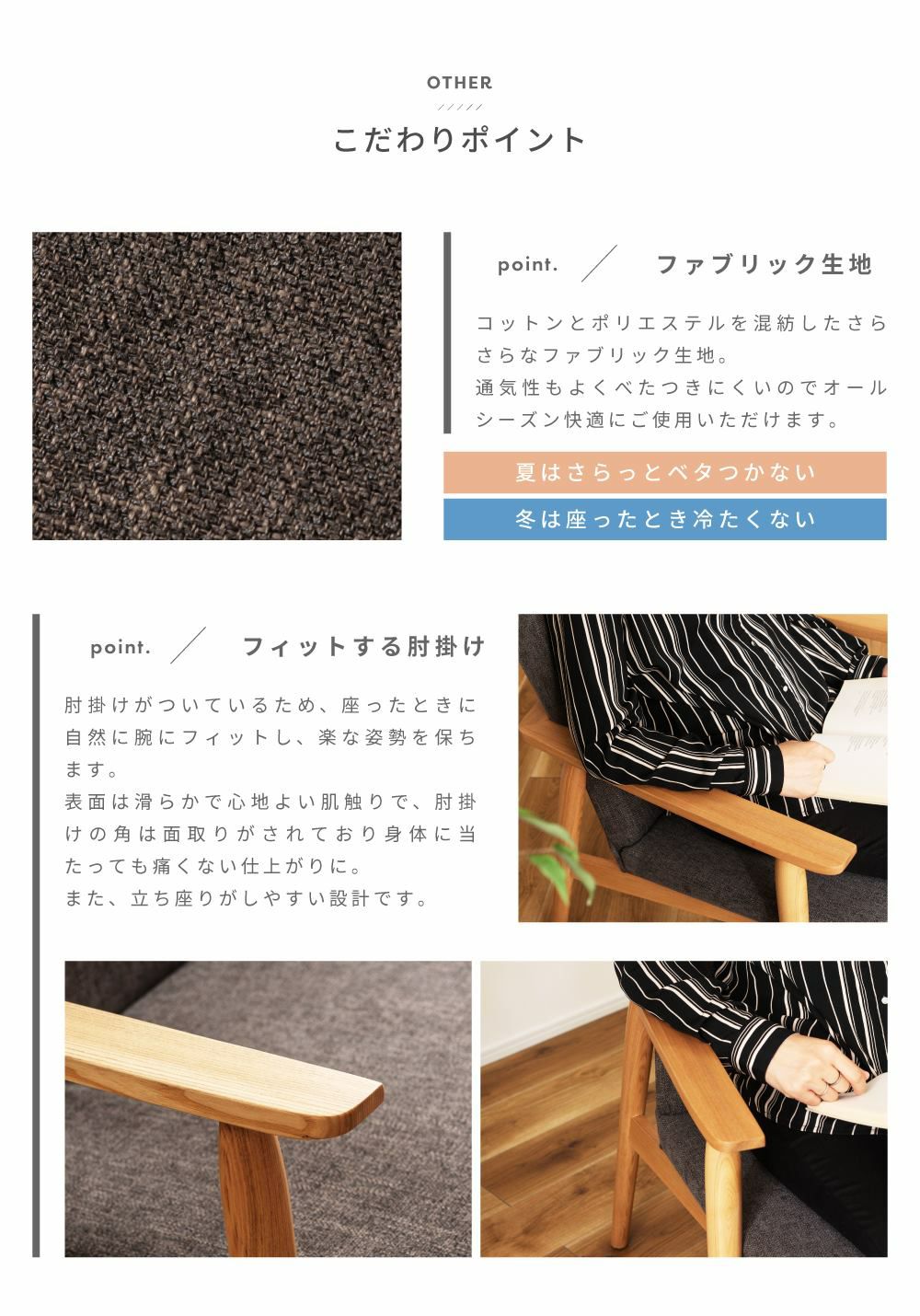 OTHER

こだわりポイント

point. ファブリック生地

コットンとポリエステルを混紡したさらさらなファブリック生地。
通気性もよくべたつきにくいのでオールシーズン快適にご使用いただけます。

夏はさらっとベタつかない

冬は座ったとき冷たくない

point. フィットする肘掛け

肘掛けがついているため、座ったときに自然に腕にフィットし、楽な姿勢を保ちます。
表面は滑らかで心地よい肌触りで、肘掛けの角は面取りがされており身体に当たっても痛くない仕上がりに。
また、立ち座りがしやすい設計です。