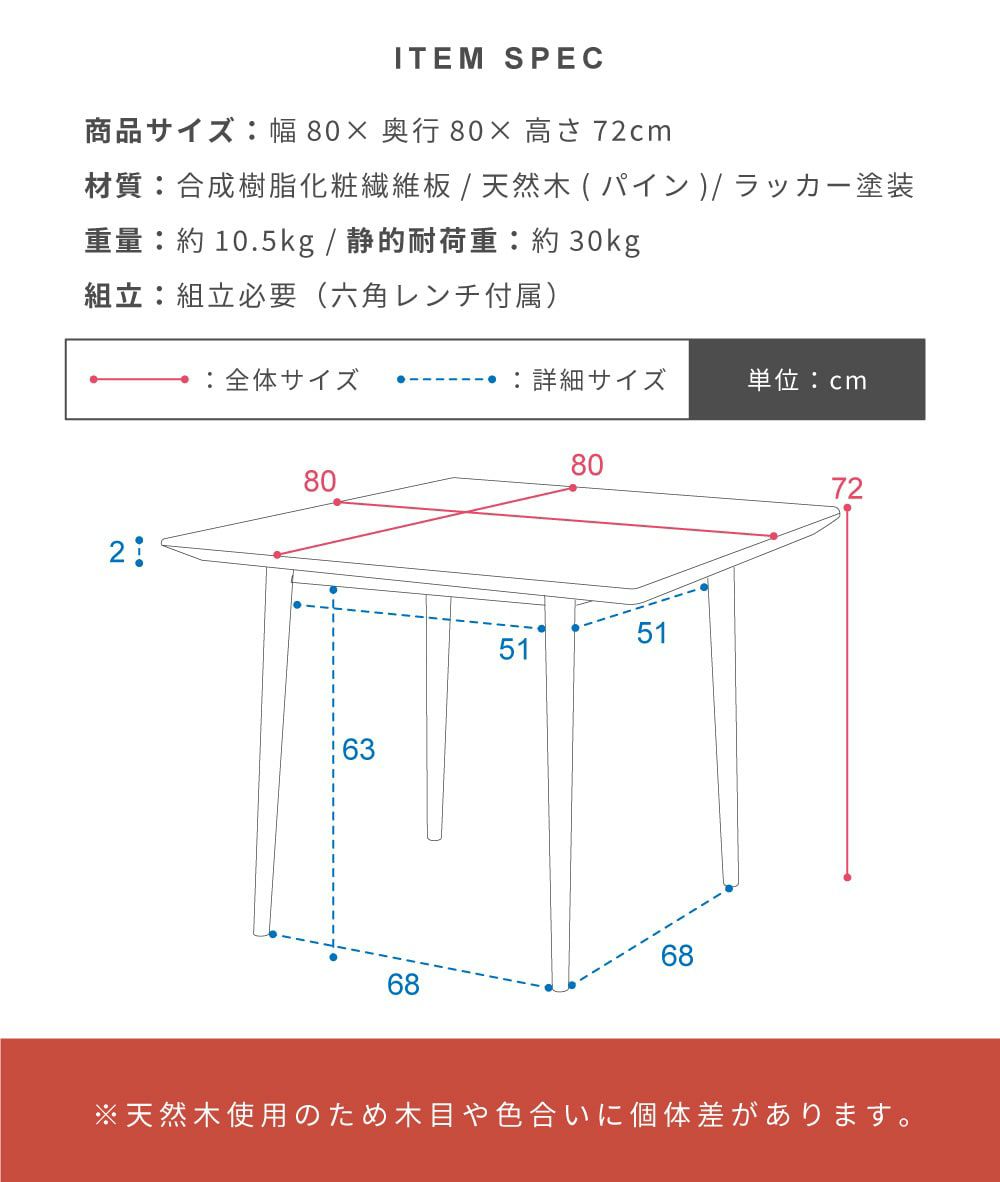 ITEM SPEC

商品サイズ：幅 80× 奥行 80× 高さ 72cm

材質：合成樹脂化粧繊維板 / 天然木 ( パイン )/ ラッカー塗装

重量：約 10.5kg / 静的耐荷重：約 30kg

組立：組立必要（六角レンチ付属）

：全体サイズ　：詳細サイズ　単位：cm

80
80
72
2
51
51
63
68
68

※天然木使用のため木目や色合いに個体差があります。