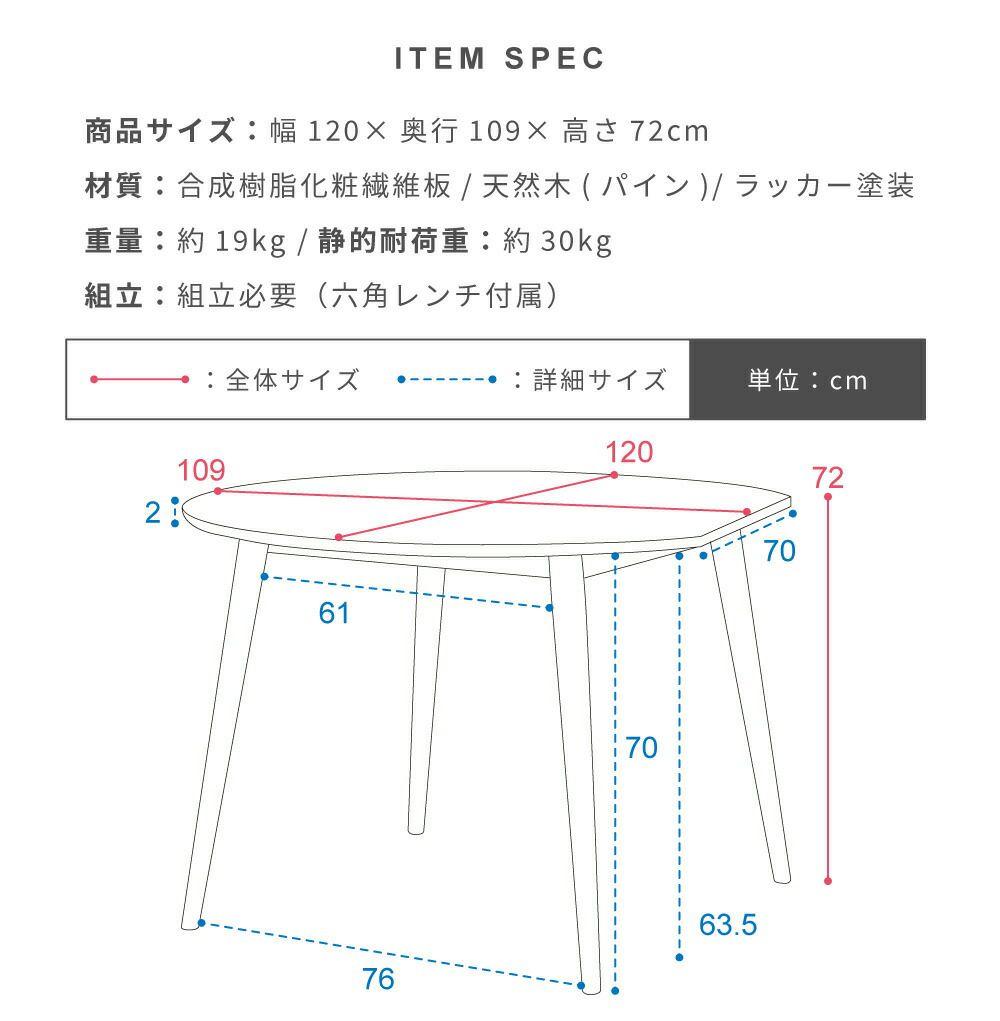 ITEM SPEC

商品サイズ：幅 120× 奥行 109× 高さ 72cm

材質：合成樹脂化粧繊維板 / 天然木 ( パイン )/ ラッカー塗装

重量：約 19kg / 静的耐荷重：約 30kg

組立：組立必要（六角レンチ付属）

：全体サイズ ：詳細サイズ 単位：cm

109
120
72
2
70
61
70
63.5
76