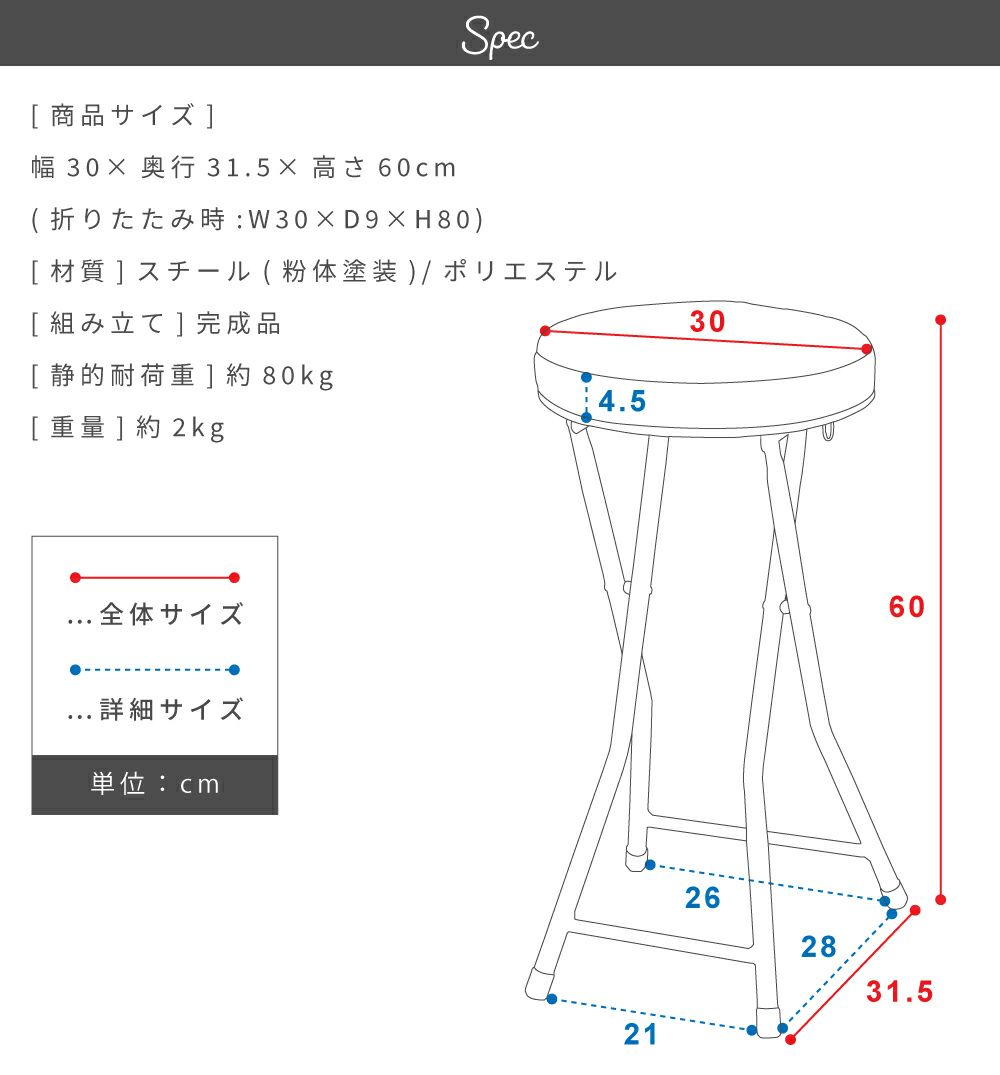 Spec

[ 商品サイズ ]

幅 30× 奥行 31.5× 高さ 60cm

( 折りたたみ時 :W30×D9×H80)

[ 材質 ] スチール ( 粉体塗装 )/ ポリエステル

[ 組み立て ] 完成品

[ 静的耐荷重 ] 約 80kg

[ 重量 ] 約 2kg

…全体サイズ

…詳細サイズ

単位：cm

30

4.5

60

26

28

31.5

21