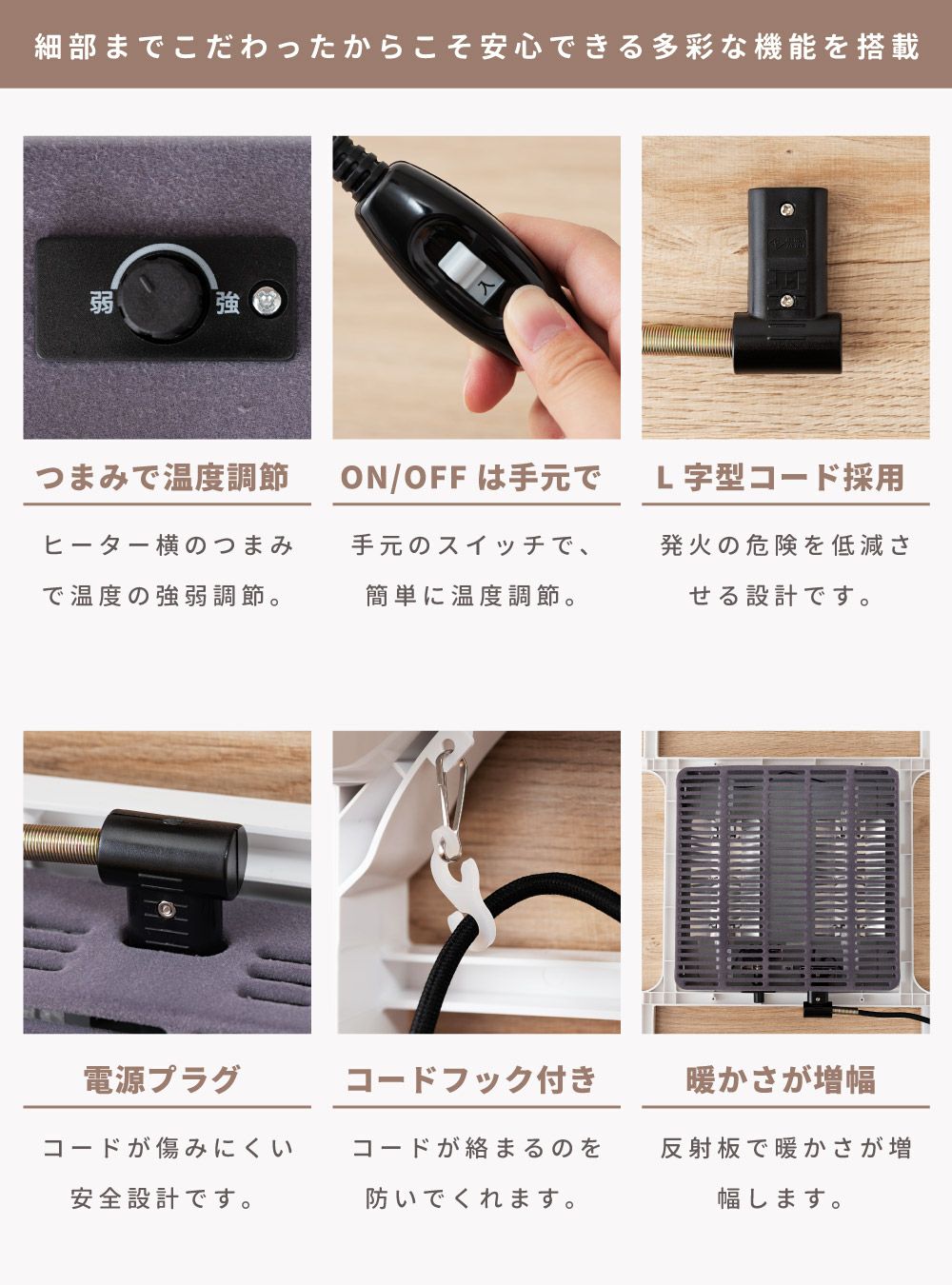 細部までこだわったからこそ安心できる多彩な機能を搭載

弱 強

入

つまみで温度調節

ヒーター横のつまみで温度の強弱調節。

ON/OFF は手元で

手元のスイッチで、簡単に温度調節。

L 字型コード採用

発火の危険を低減させる設計です。

電源プラグ

コードが傷みにくい安全設計です。

コードフック付き

コードが絡まるのを防いでくれます。

暖かさが増幅

反射板で暖かさが増幅します。