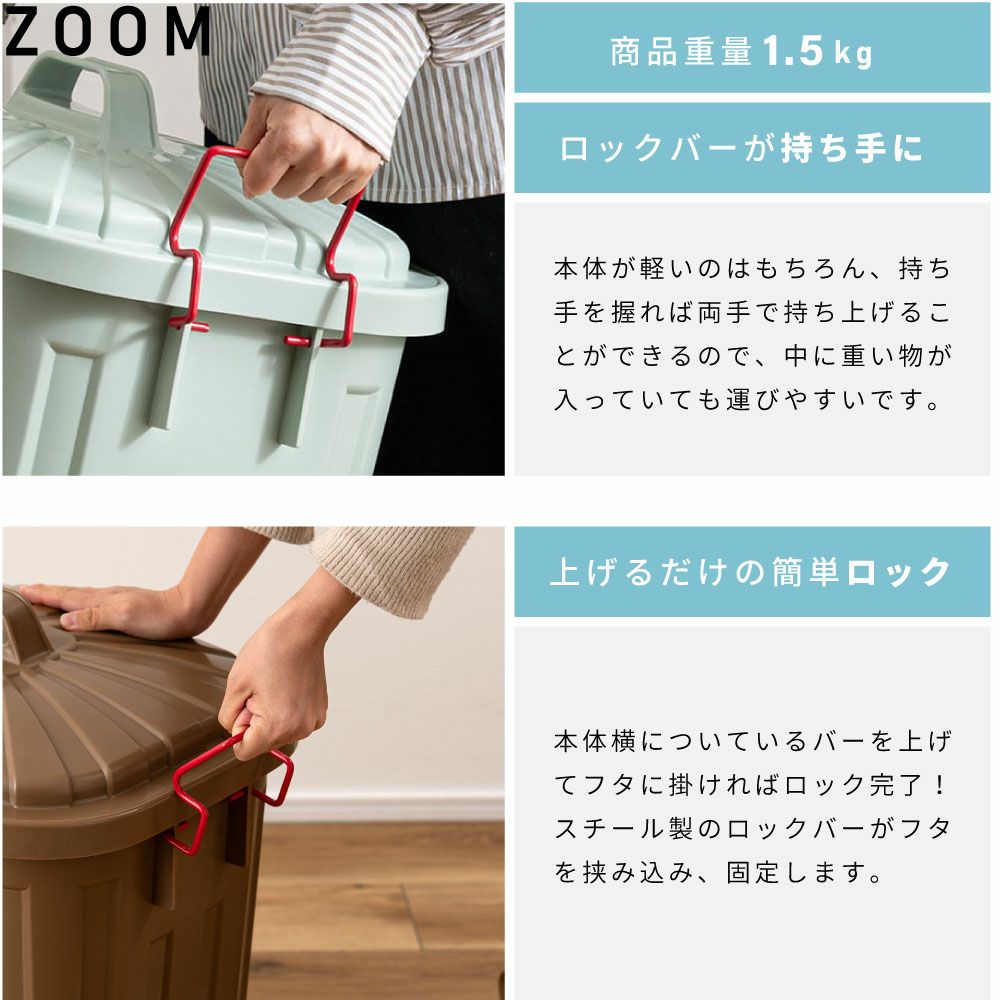 ZOOM

商品重量1.5kg

ロックバーが持ち手に

本体が軽いのはもちろん、持ち手を握れば両手で持ち上げることができるので、中に重い物が入っていても運びやすいです。

上げるだけの簡単ロック

本体横についているバーを上げてフタに掛ければロック完了！スチール製のロックバーがフタを挟み込み、固定します。