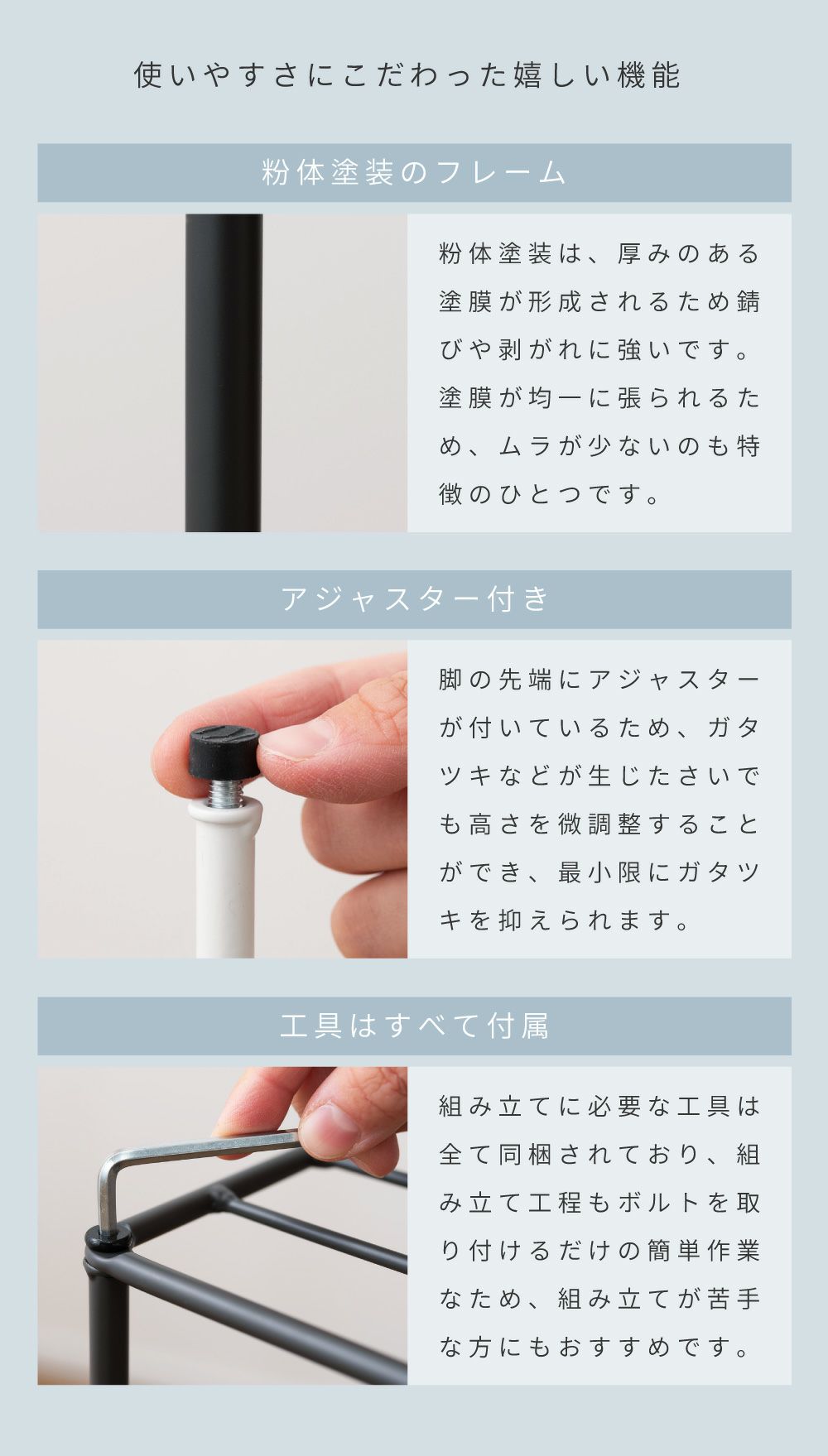 使いやすさにこだわった嬉しい機能

粉体塗装のフレーム

粉体塗装は、厚みのある塗膜が形成されるため錆びや剥がれに強いです。塗膜が均一に張られるため、ムラが少ないのも特徴のひとつです。

アジャスター付き

脚の先端にアジャスターが付いているため、ガタツキなどが生じたさいでも高さを微調整することができ、最小限にガタツキを抑えられます。

工具はすべて付属

組み立てに必要な工具は全て同梱されており、組み立て工程もボルトを取り付けるだけの簡単作業なため、組み立てが苦手な方にもおすすめです。