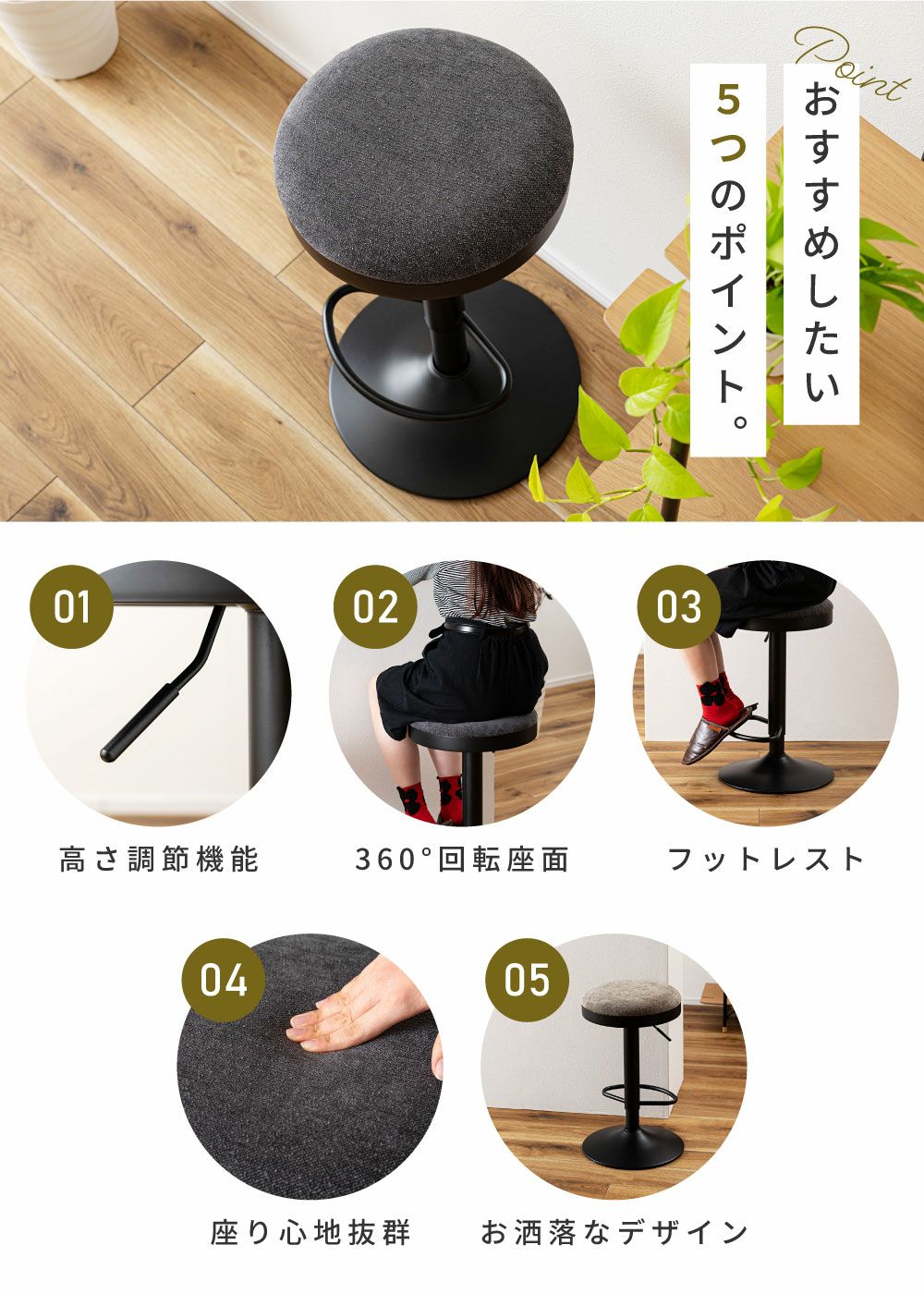 Point

おすすめしたい
5つのポイント。

01
高さ調節機能

02
360°回転座面

03
フットレスト

04
座り心地抜群

05
お洒落なデザイン