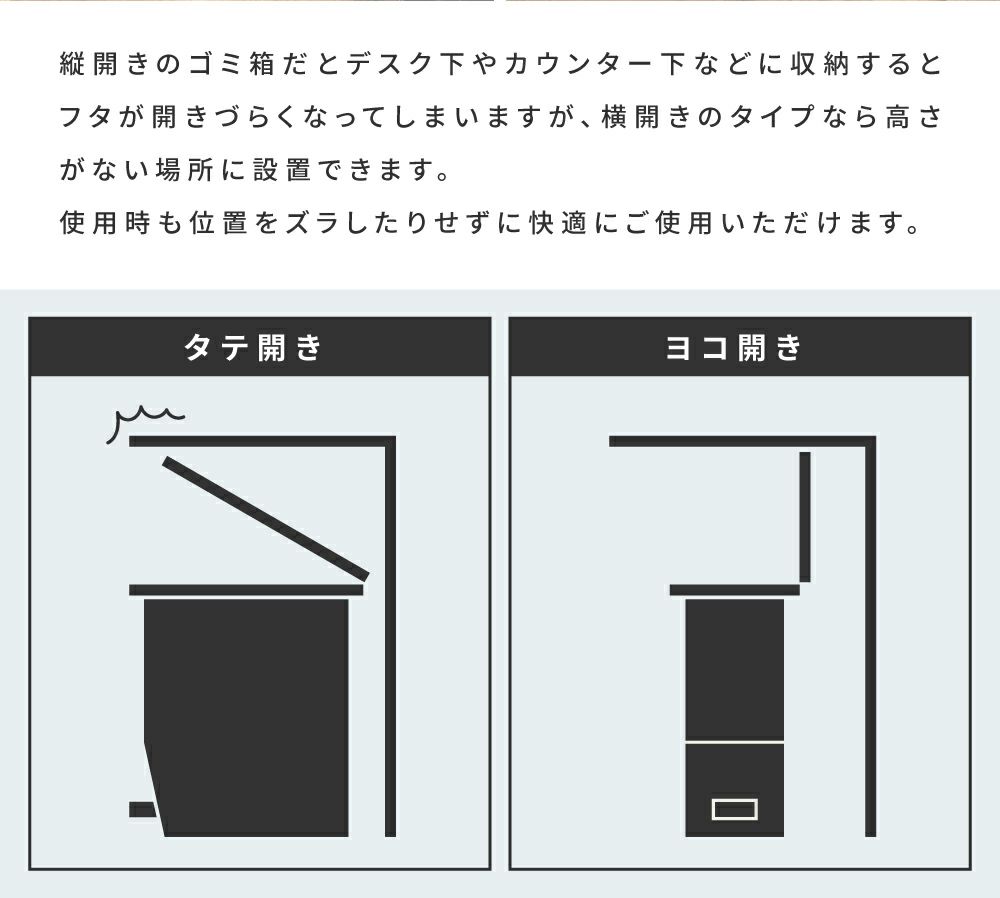 縦開きのゴミ箱だとデスク下やカウンター下などに収納するとフタが開きづらくなってしまいますが、横開きのタイプなら高さがない場所に設置できます。
使用時も位置をズラしたりせずに快適にご使用いただけます。

タテ開き

ヨコ開き