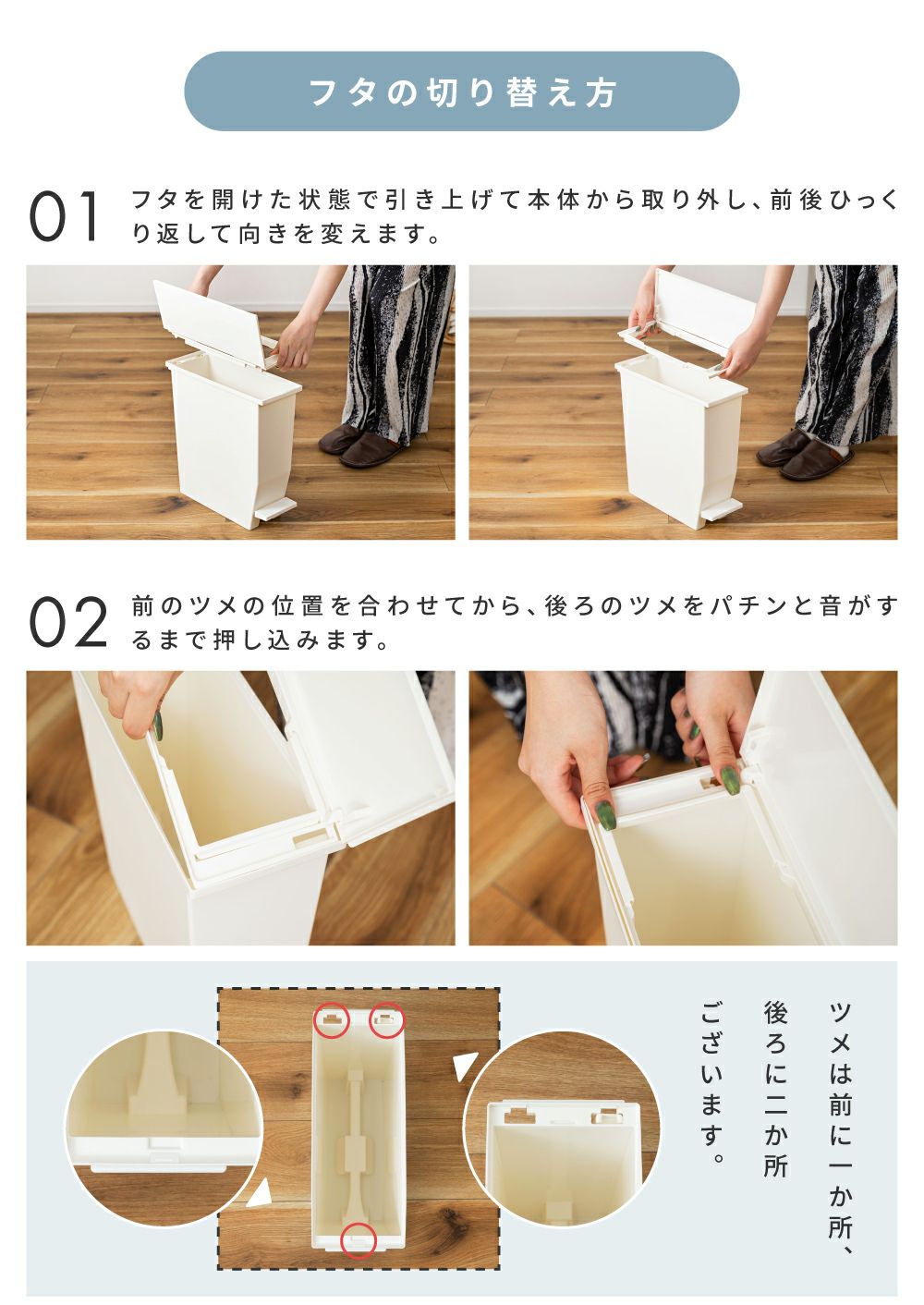 フタの切り替え方

01 フタを開けた状態で引き上げて本体から取り外し、前後ひっくり返して向きを変えます。

02 前のツメの位置を合わせてから、後ろのツメをパチンと音がするまで押し込みます。

ツメは前に一か所、後ろに二か所ございます。