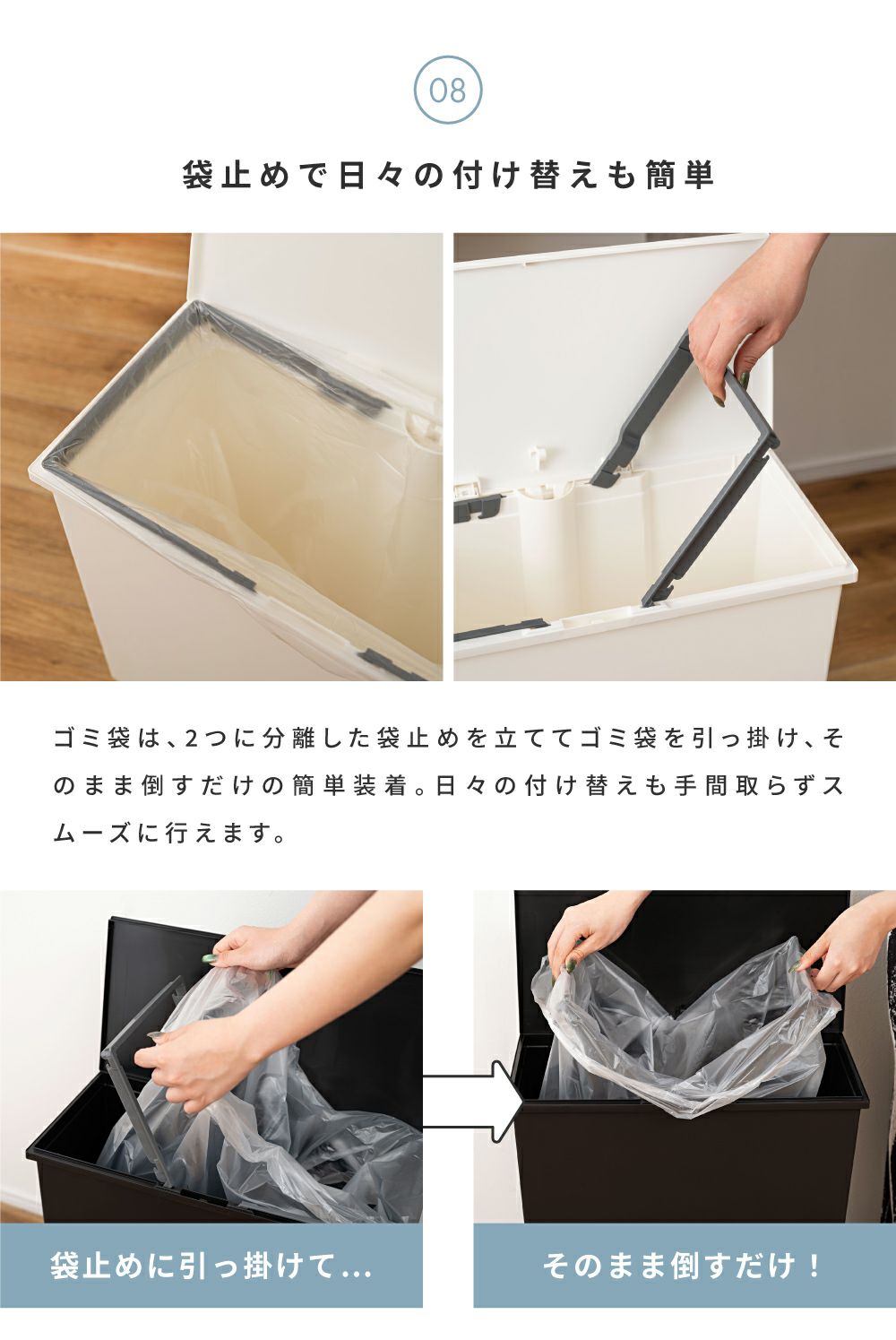 08

袋止めで日々の付け替えも簡単

ゴミ袋は、2つに分離した袋止めを立ててゴミ袋を引っ掛け、そのまま倒すだけの簡単装着。日々の付け替えも手間取らずスムーズに行えます。

袋止めに引っ掛けて…

そのまま倒すだけ！