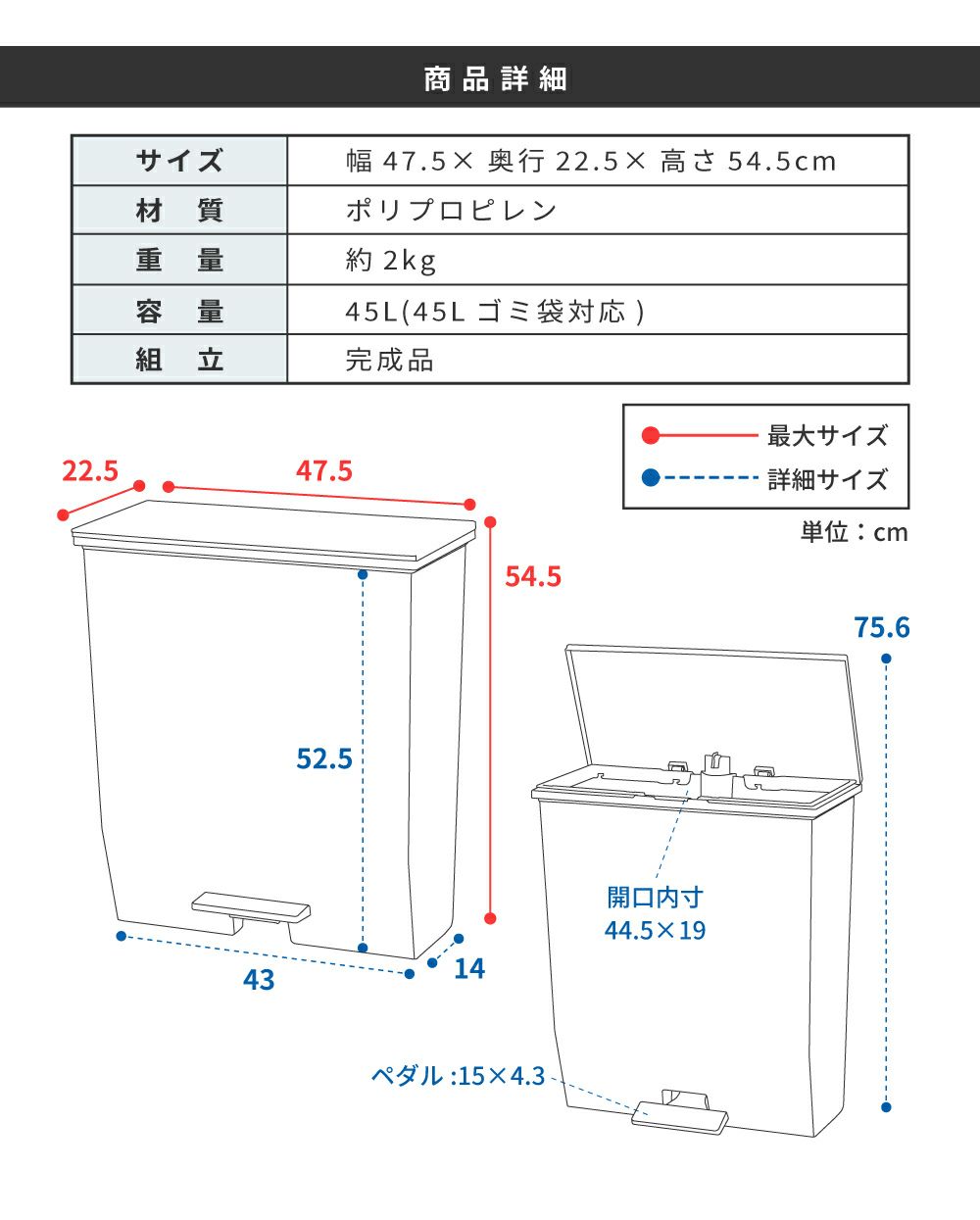 商品詳細

| サイズ | 幅 47.5× 奥行 22.5× 高さ 54.5cm |
|---|---|
| 材　質 | ポリプロピレン |
| 重　量 | 約 2kg |
| 容　量 | 45L(45L ゴミ袋対応 ) |
| 組　立 | 完成品 |

最大サイズ
詳細サイズ
単位：cm

22.5
47.5
54.5
52.5
43
14

75.6
開口内寸
44.5×19
ペダル :15×4.3