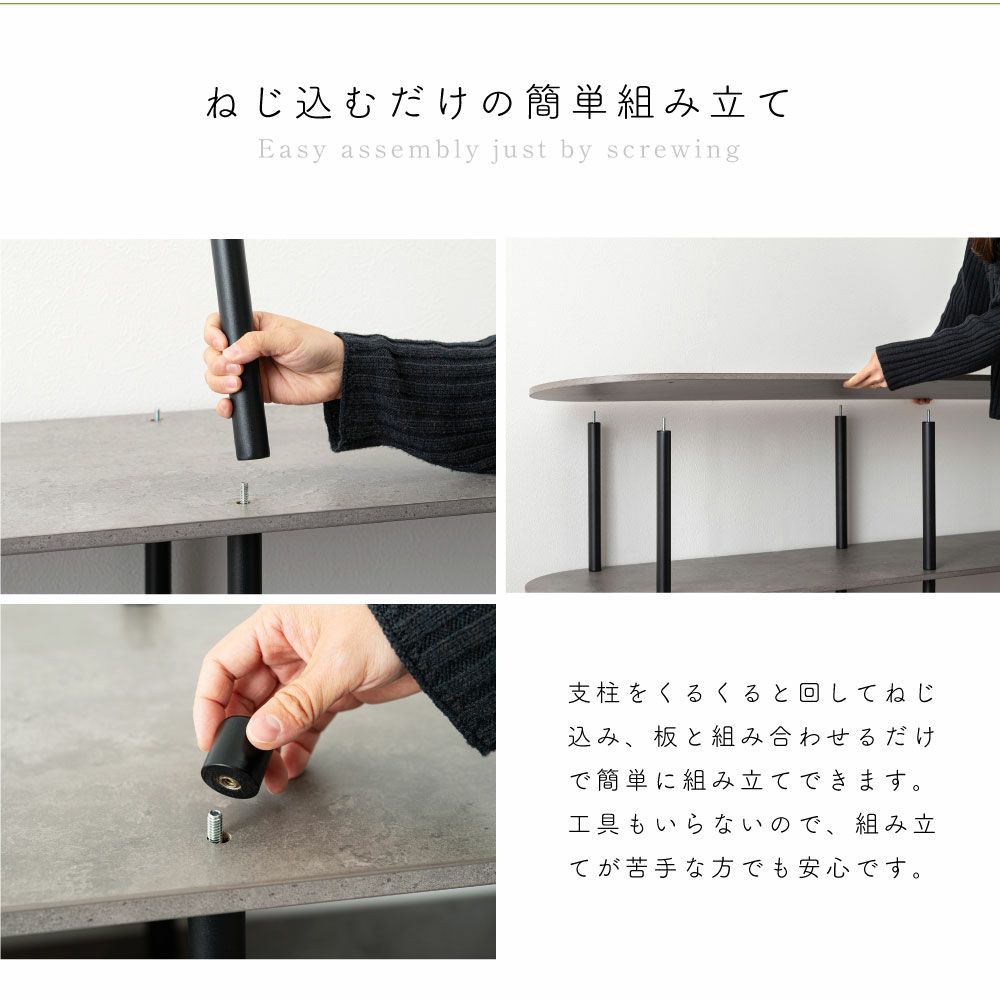 ねじ込むだけの簡単組み立て
Easy assembly just by screwing

支柱をくるくると回してねじ込み、板と組み合わせるだけで簡単に組み立てできます。工具もいらないので、組み立てが苦手な方でも安心です。